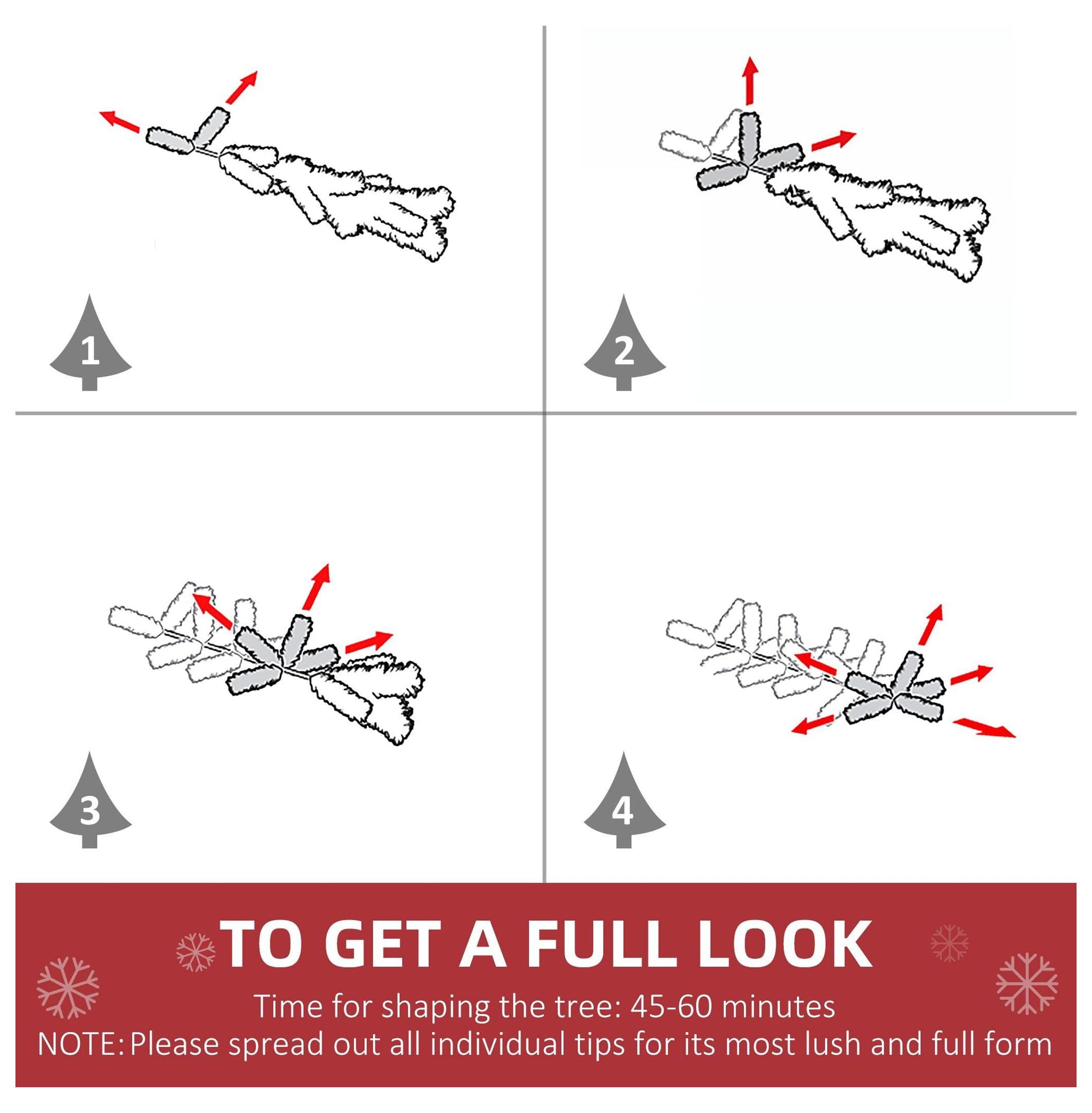 1

2

3

4

TO GET A FULL LOOK

Time for shaping the tree: 45-60 minutes

NOTE: Please spread out all individual tips for its most lush and full form