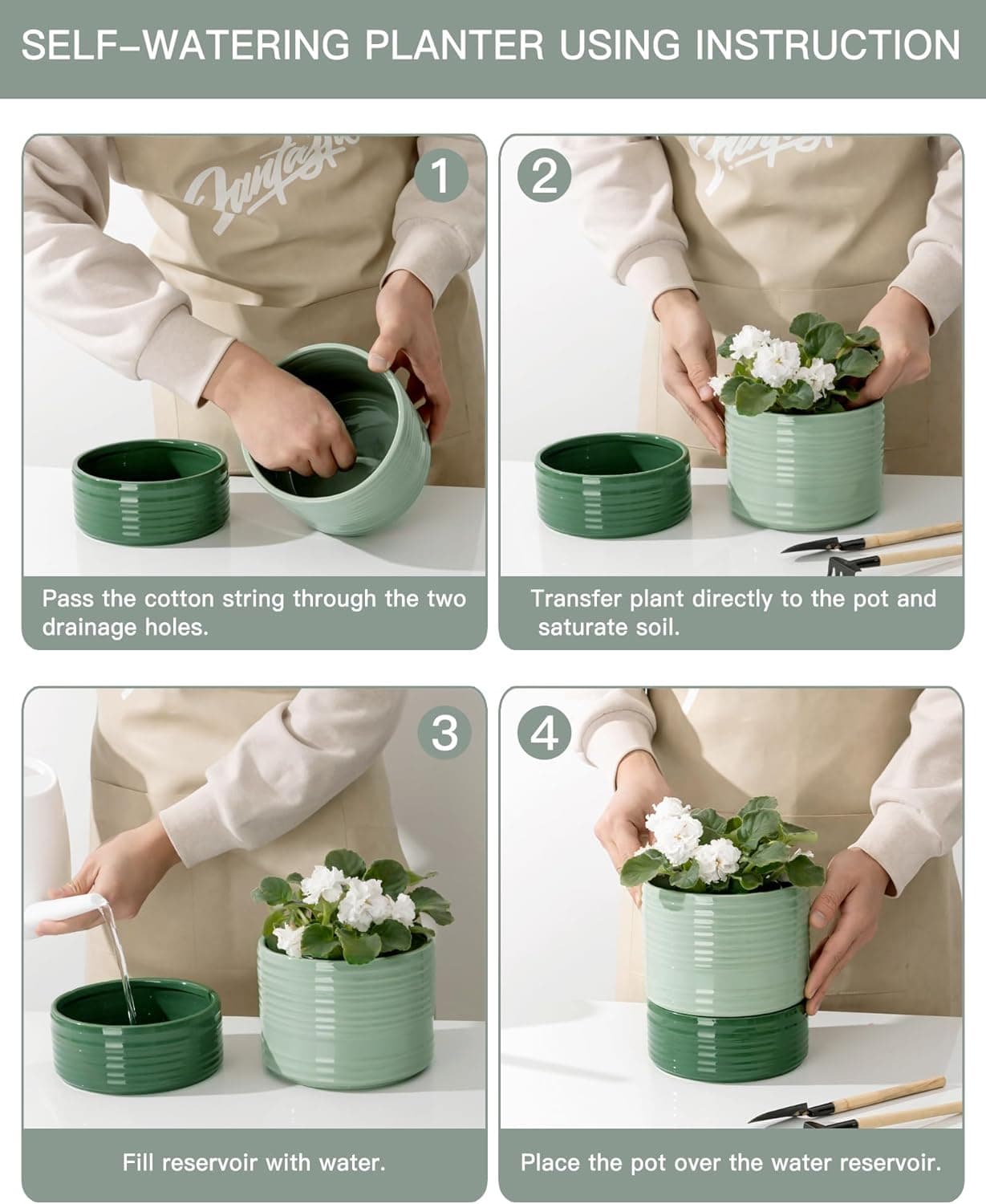 SELF-WATERING PLANTER USING INSTRUCTION

Fantastic

1

Pass the cotton string through the two drainage holes.

2

Transfer plant directly to the pot and saturate soil.

3

Fill reservoir with water.

4

Place the pot over the water reservoir.