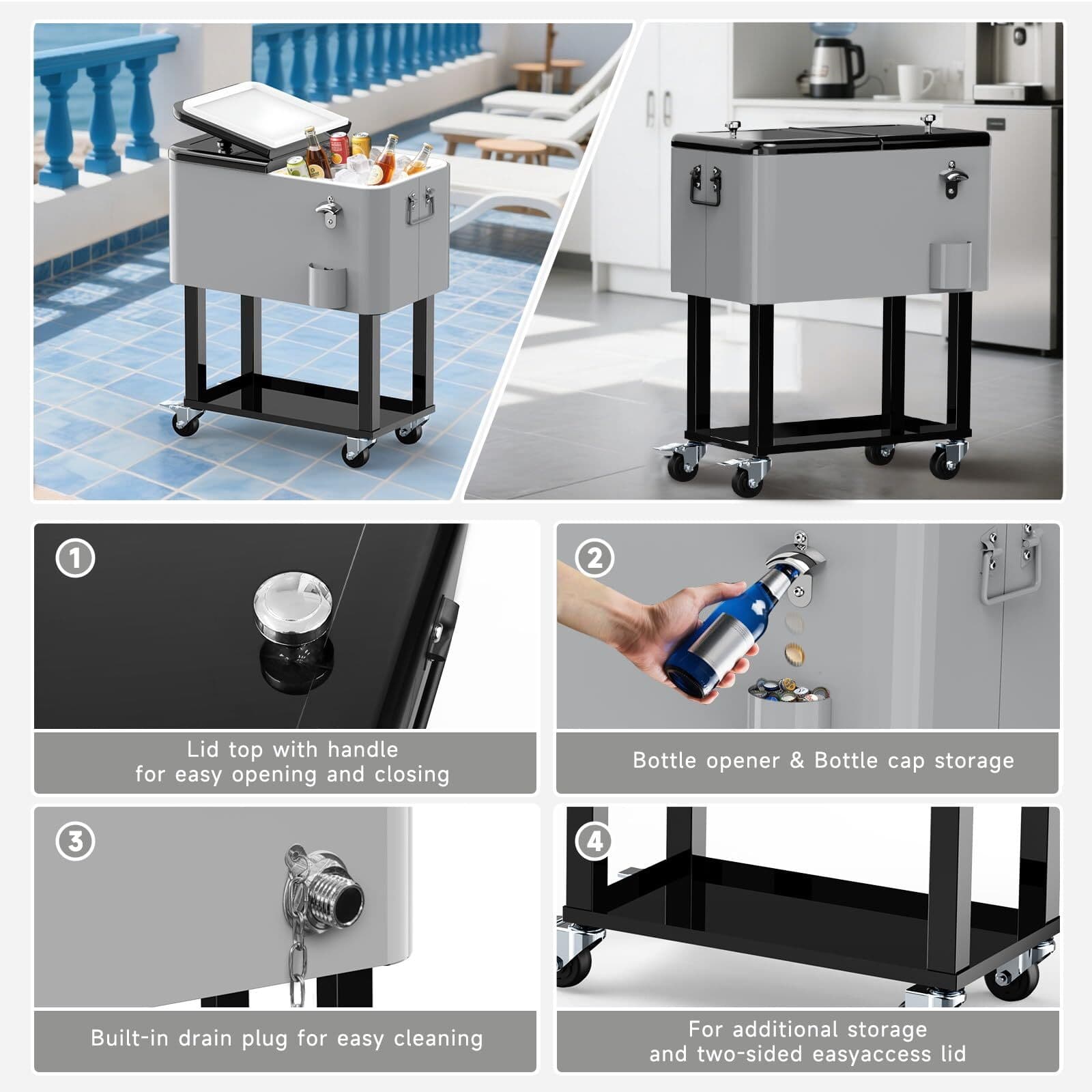 ①

Lid top with handle
for easy opening and closing

②

Bottle opener & Bottle cap storage

③

Built-in drain plug for easy cleaning

④

For additional storage
and two-sided easyaccess lid