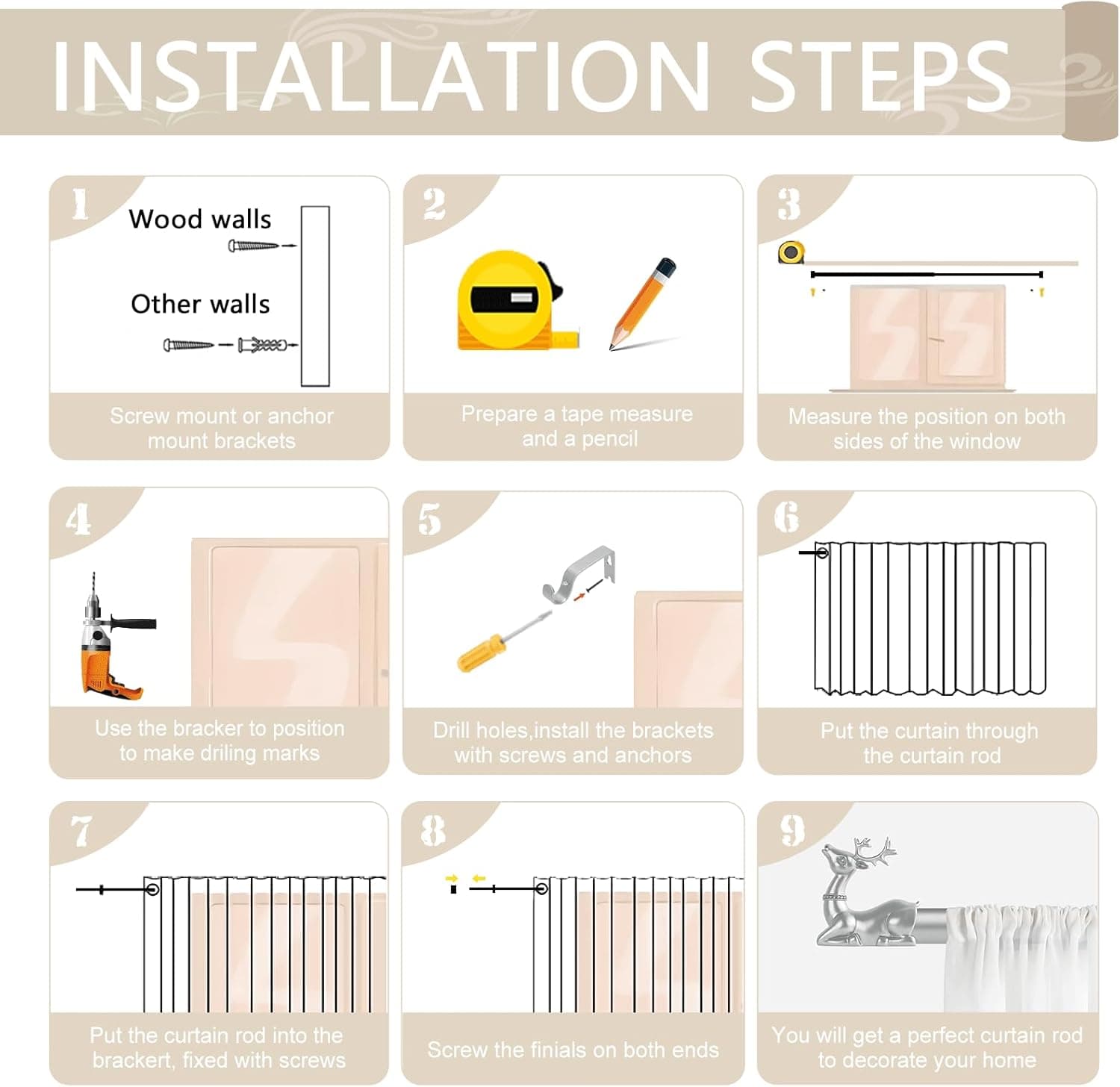 INSTALLATION STEPS

1
Wood walls
Other walls
Screw mount or anchor mount brackets

2
Prepare a tape measure and a pencil

3
Measure the position on both sides of the window

4
Use the bracker to position to make driling marks

5
Drill holes,install the brackets with screws and anchors

6
Put the curtain through the curtain rod

7
Put the curtain rod into the brackert, fixed with screws

8
Screw the finials on both ends

9
You will get a perfect curtain rod to decorate your home