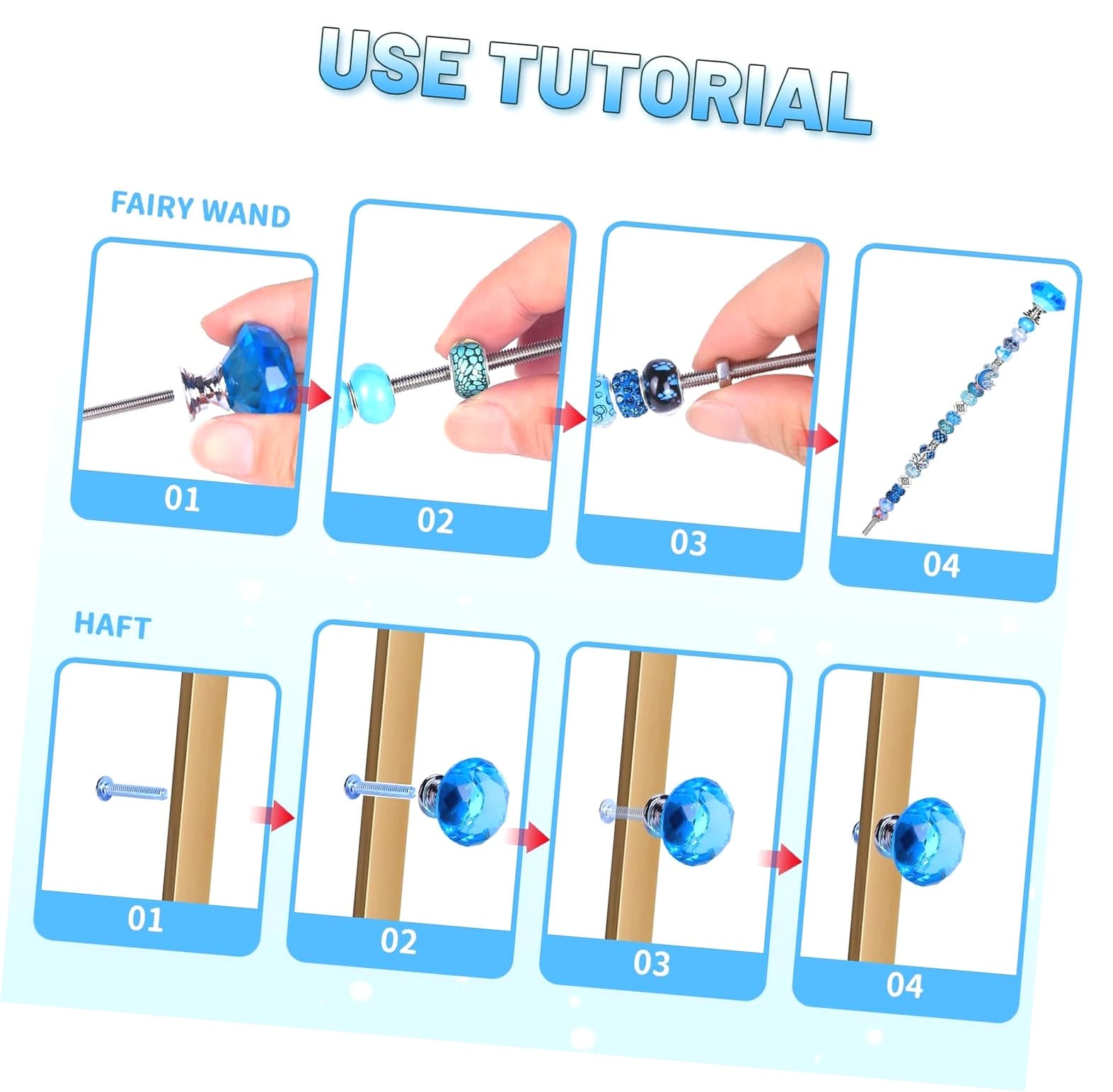 USE TUTORIAL

FAIRY WAND

01

02

03

04

HAFT

01

02

03

04