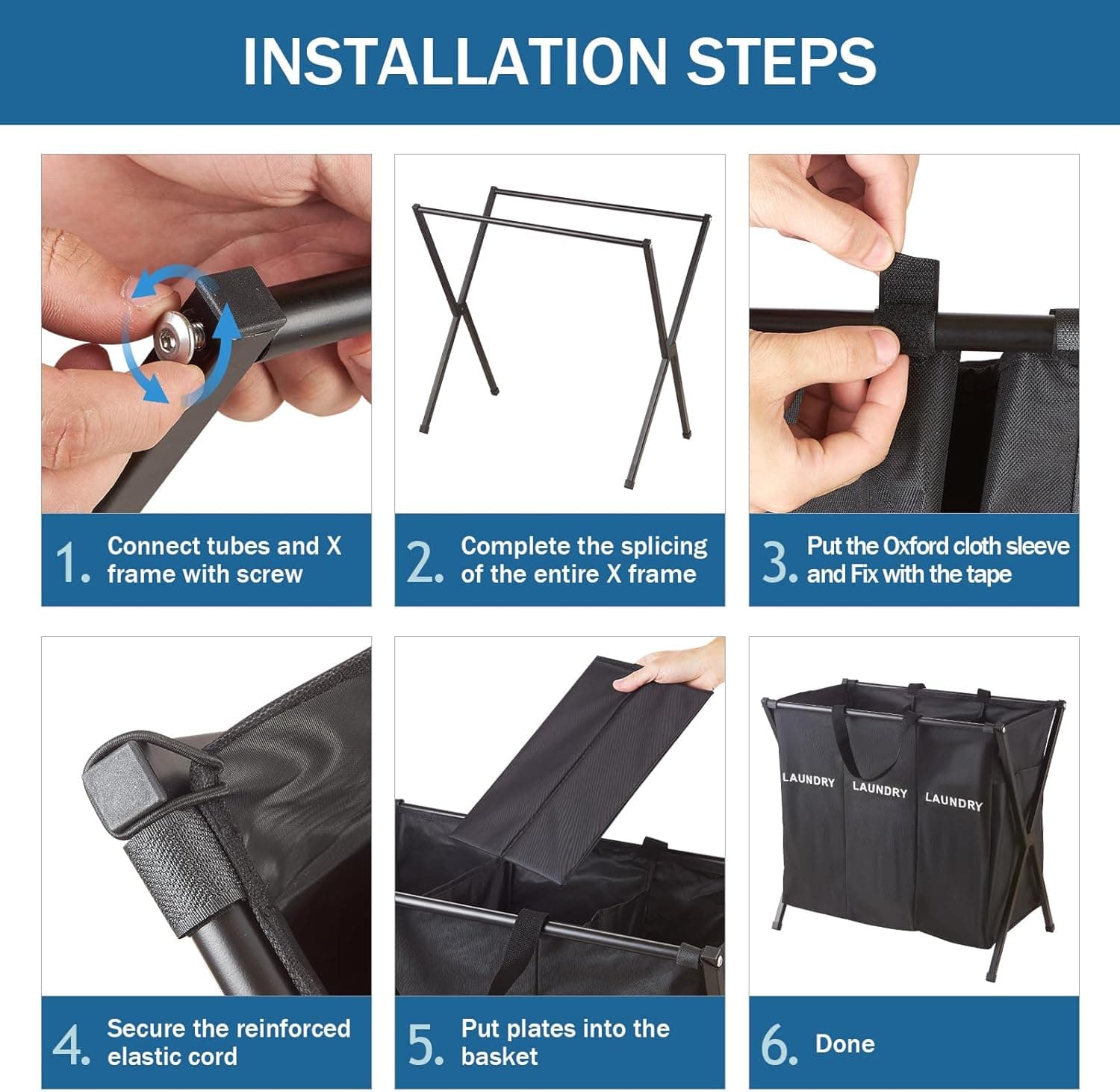 INSTALLATION STEPS

1. Connect tubes and X frame with screw

2. Complete the splicing of the entire X frame

3. Put the Oxford cloth sleeve and Fix with the tape

4. Secure the reinforced elastic cord

5. Put plates into the basket

LAUNDRY LAUNDRY LAUNDRY

6. Done