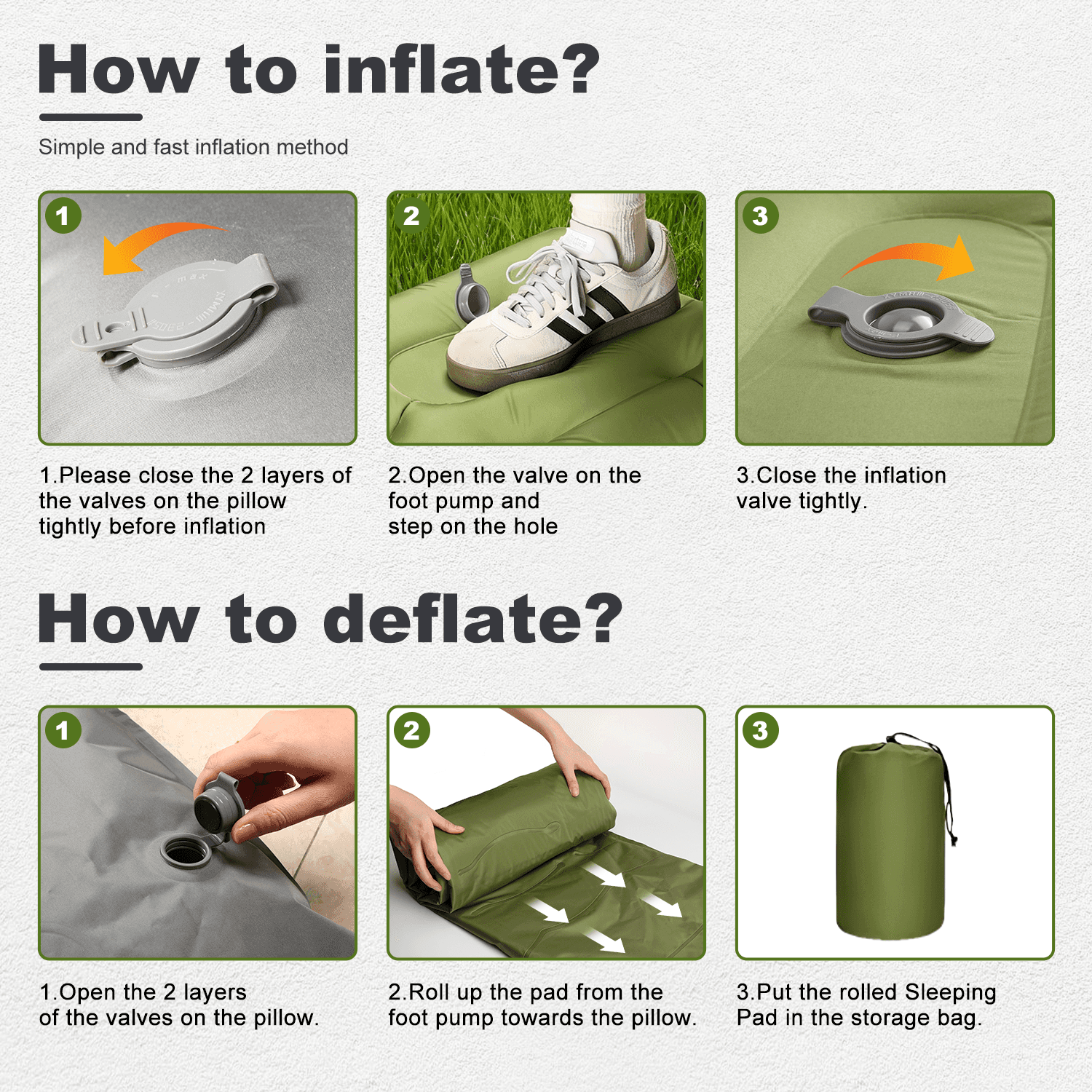 How to inflate?

Simple and fast inflation method

1

2

3

1.Please close the 2 layers of the valves on the pillow tightly before inflation

2.Open the valve on the foot pump and step on the hole

3.Close the inflation valve tightly.

How to deflate?

1

2

3

1.Open the 2 layers of the valves on the pillow.

2.Roll up the pad from the foot pump towards the pillow.

3.Put the rolled Sleeping Pad in the storage bag.