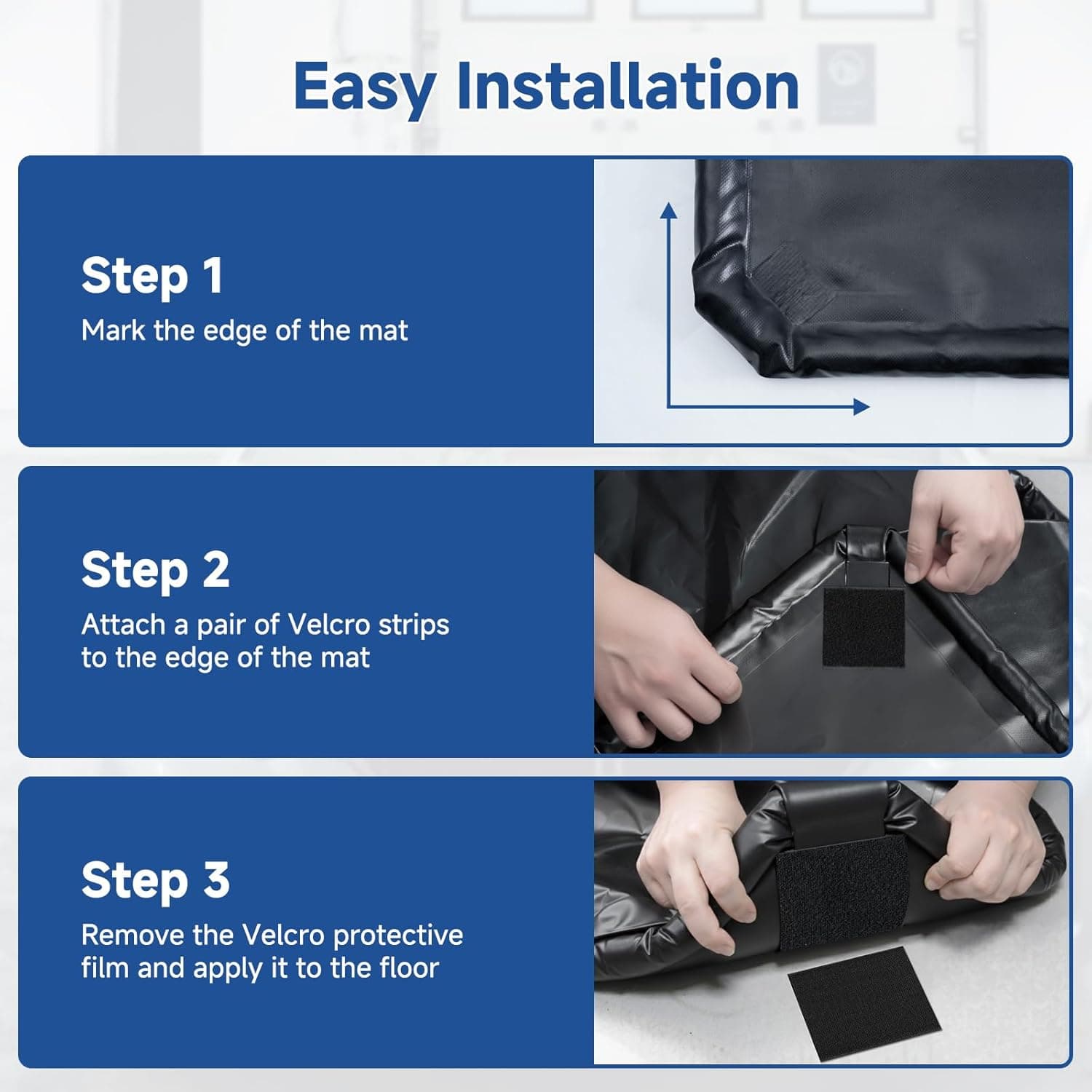 Easy Installation

Step 1
Mark the edge of the mat

Step 2
Attach a pair of Velcro strips to the edge of the mat

Step 3
Remove the Velcro protective film and apply it to the floor