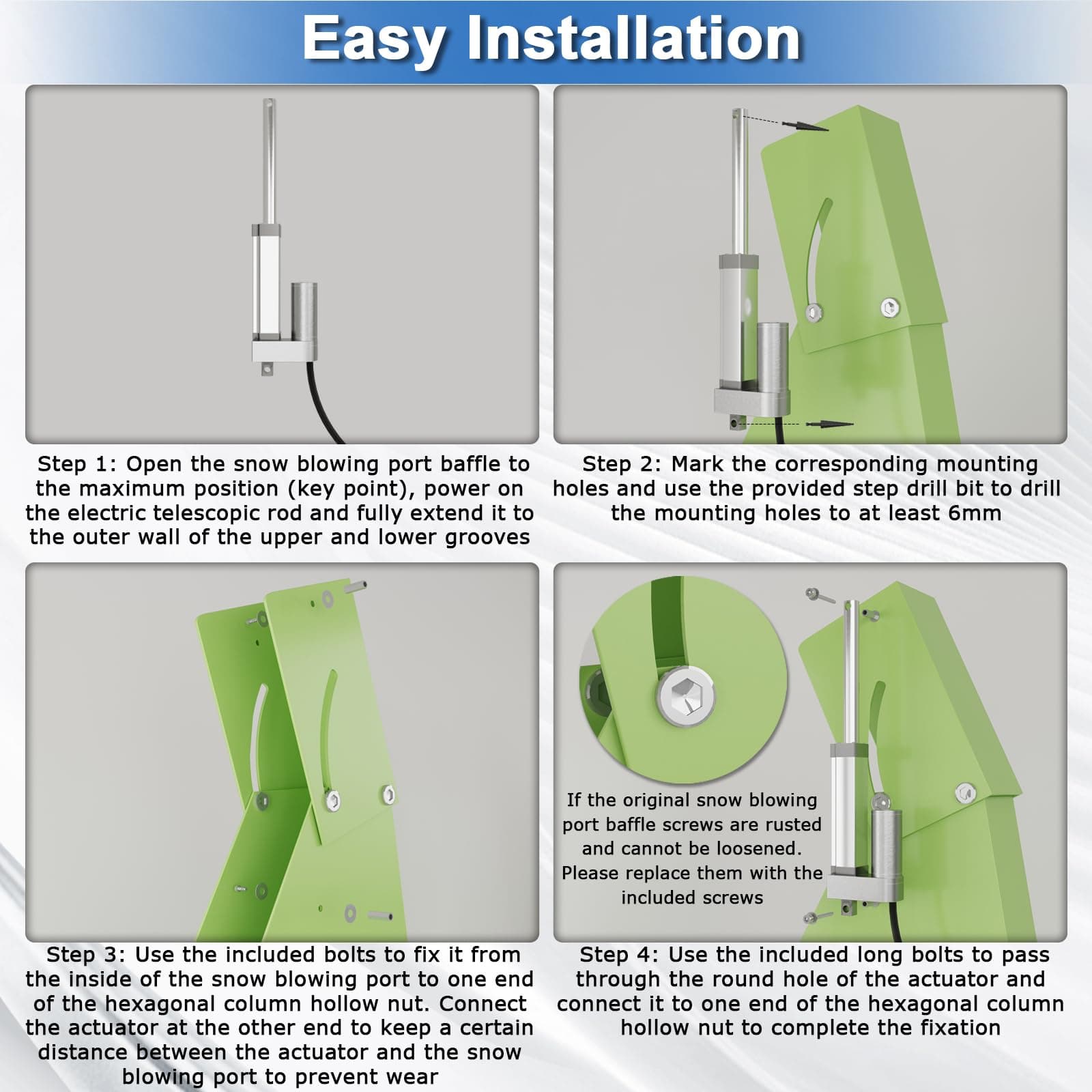 Easy Installation

Step 1: Open the snow blowing port baffle to the maximum position (key point), power on the electric telescopic rod and fully extend it to the outer wall of the upper and lower grooves

Step 2: Mark the corresponding mounting holes and use the provided step drill bit to drill the mounting holes to at least 6mm

Step 3: Use the included bolts to fix it from the inside of the snow blowing port to one end of the hexagonal column hollow nut. Connect the actuator at the other end to keep a certain distance between the actuator and the snow blowing port to prevent wear

If the original snow blowing port baffle screws are rusted and cannot be loosened. Please replace them with the included screws

Step 4: Use the included long bolts to pass through the round hole of the actuator and connect it to one end of the hexagonal column hollow nut to complete the fixation