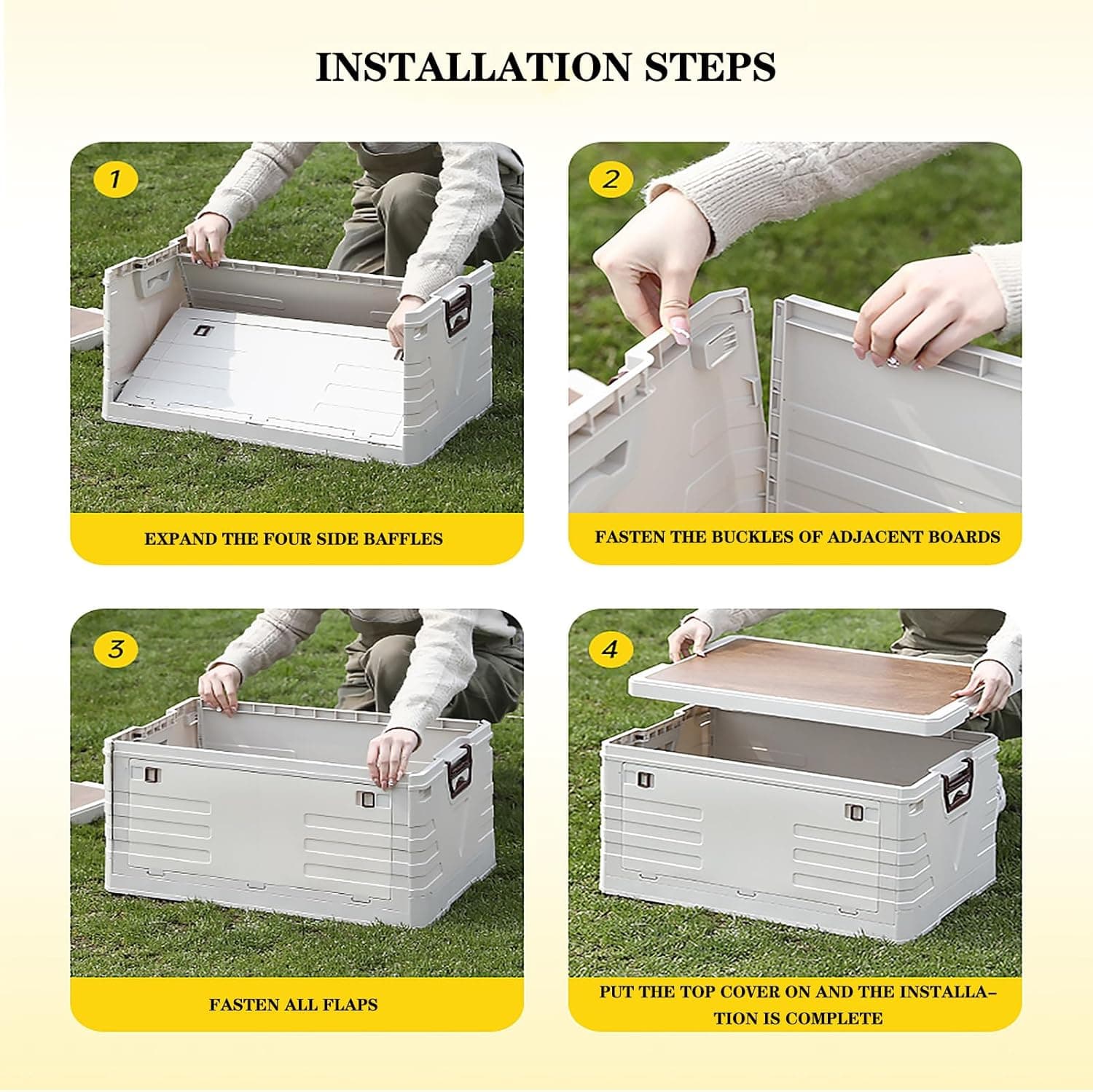 INSTALLATION STEPS

1

EXPAND THE FOUR SIDE BAFFLES

2

FASTEN THE BUCKLES OF ADJACENT BOARDS

3

FASTEN ALL FLAPS

4

PUT THE TOP COVER ON AND THE INSTALLATION IS COMPLETE