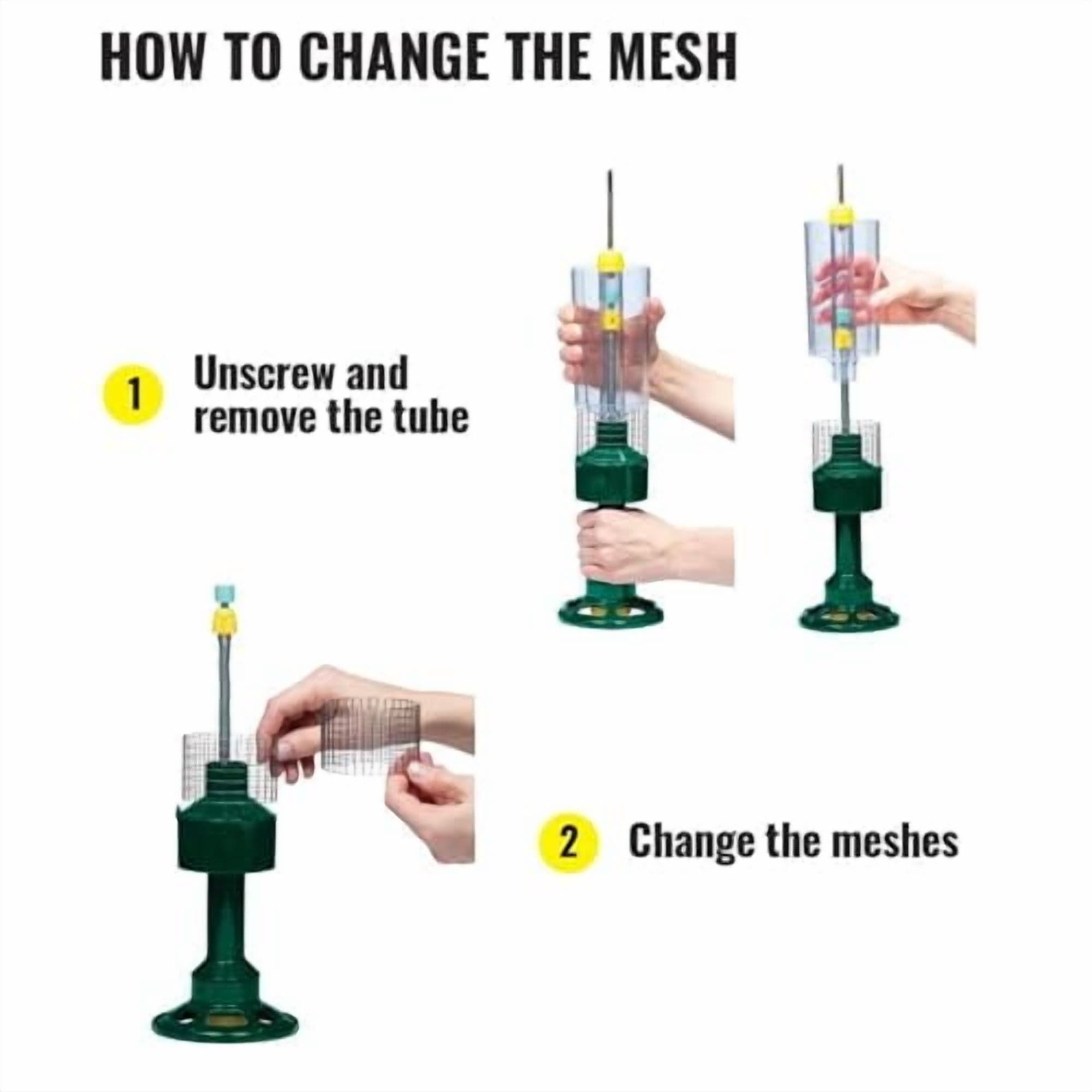 HOW TO CHANGE THE MESH

1 Unscrew and remove the tube

2 Change the meshes