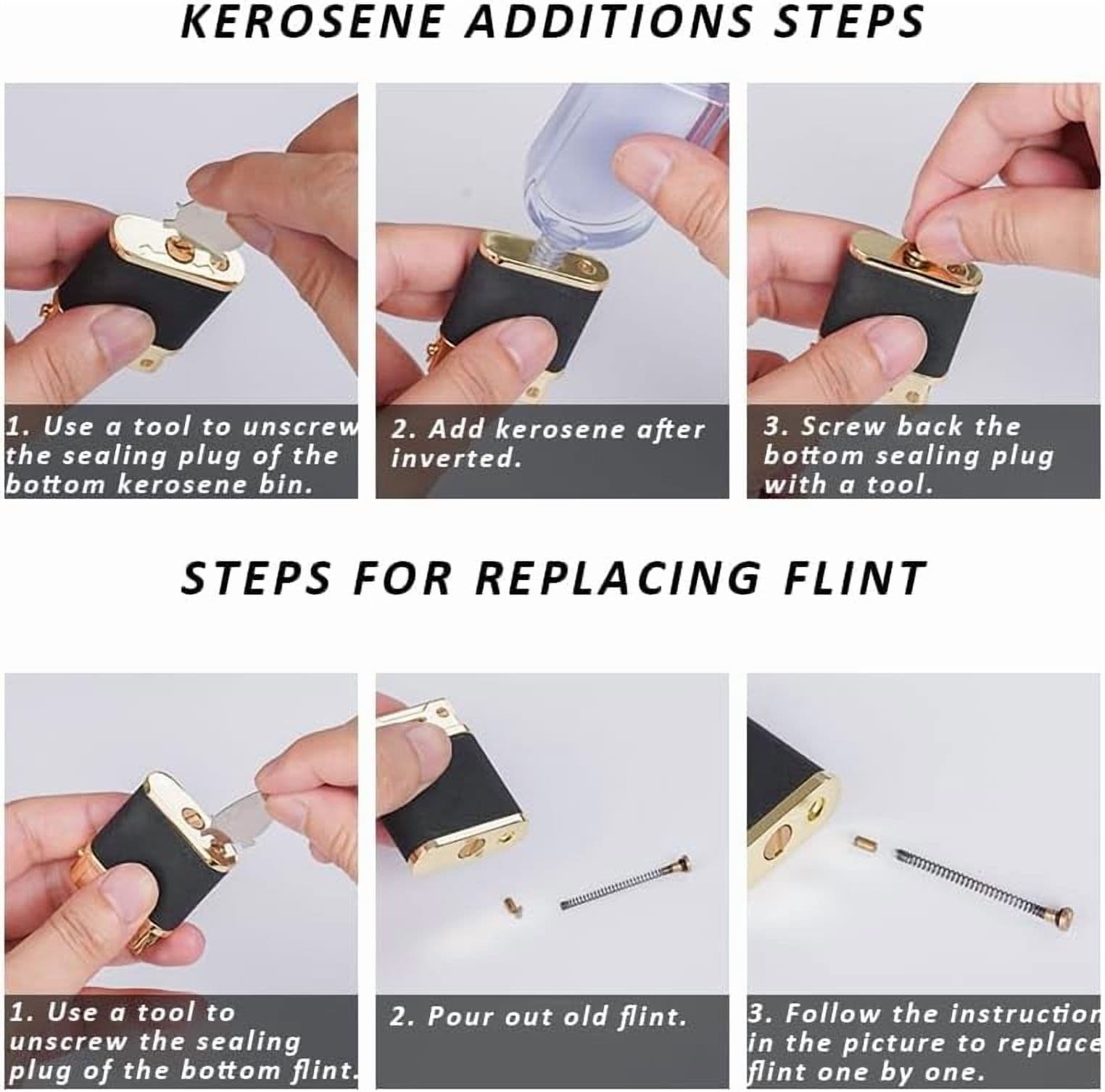 KEROSENE ADDITIONS STEPS

1. Use a tool to unscrew the sealing plug of the bottom kerosene bin.

2. Add kerosene after inverted.

3. Screw back the bottom sealing plug with a tool.

STEPS FOR REPLACING FLINT

1. Use a tool to unscrew the sealing plug of the bottom flint.

2. Pour out old flint.

3. Follow the instruction in the picture to replace flint one by one.