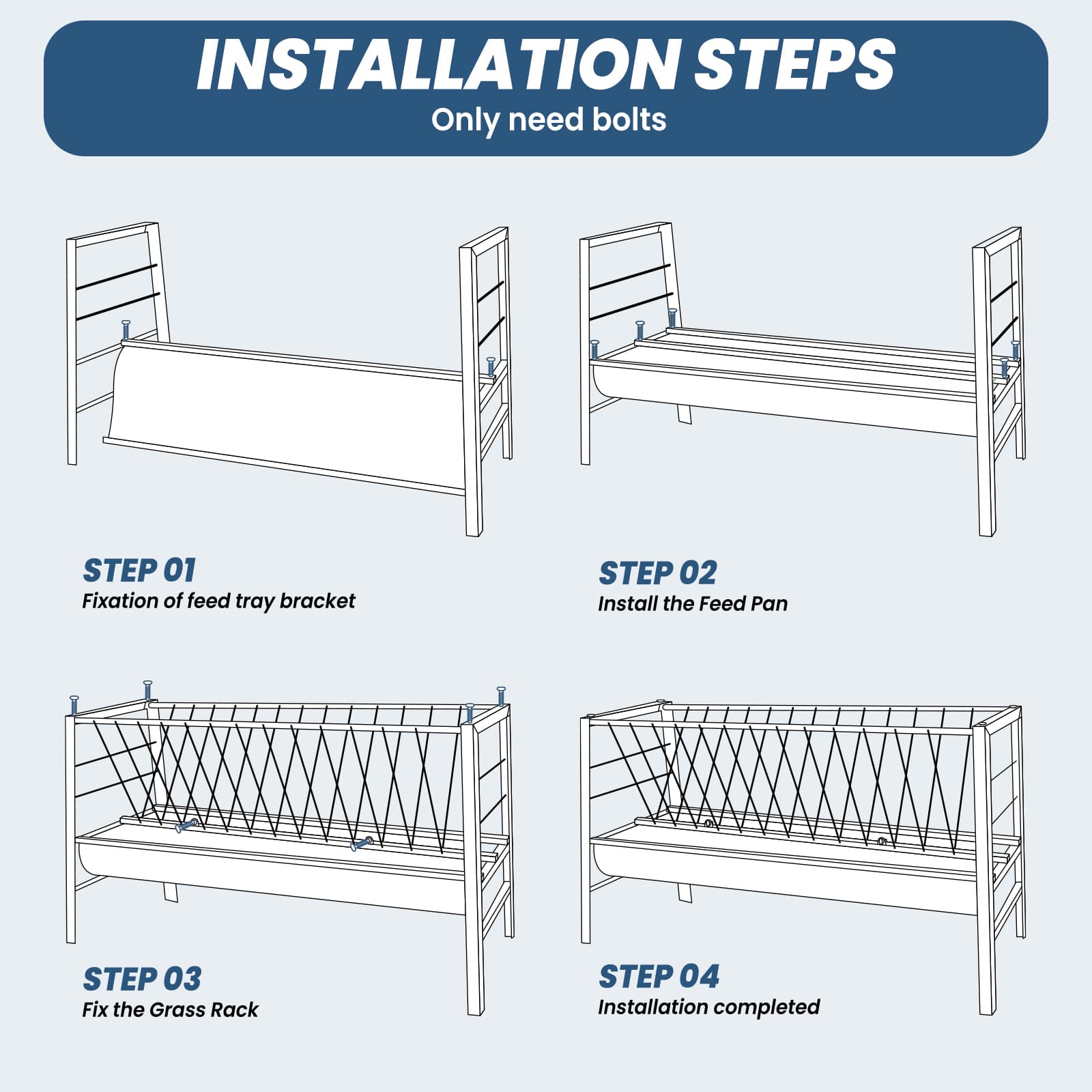 INSTALLATION STEPS
Only need bolts

STEP 01
Fixation of feed tray bracket

STEP 02
Install the Feed Pan

STEP 03
Fix the Grass Rack

STEP 04
Installation completed