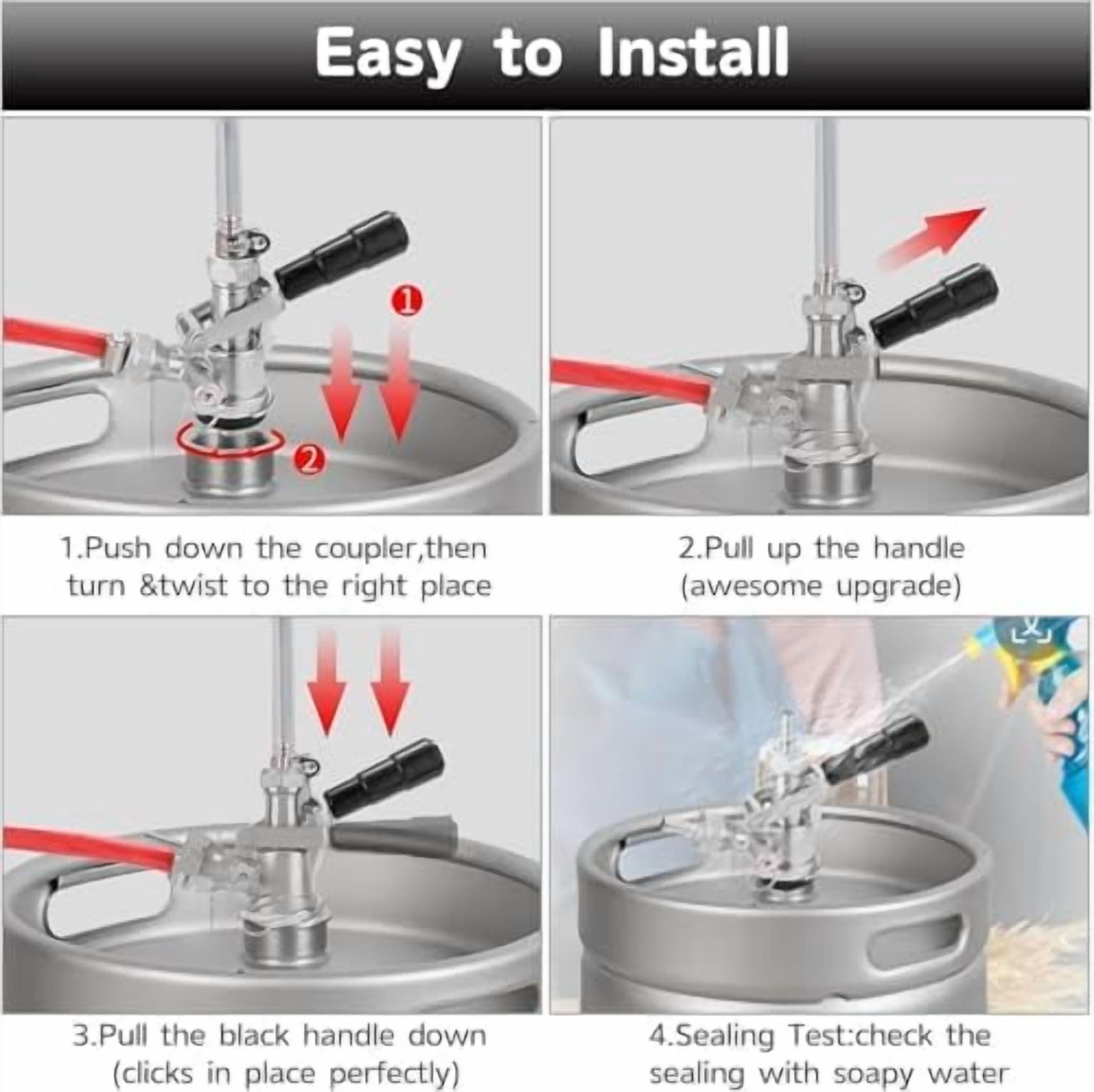 Easy to Install

1

2

1.Push down the coupler,then turn &twist to the right place

2.Pull up the handle (awesome upgrade)

3.Pull the black handle down (clicks in place perfectly)

4.Sealing Test:check the sealing with soapy water