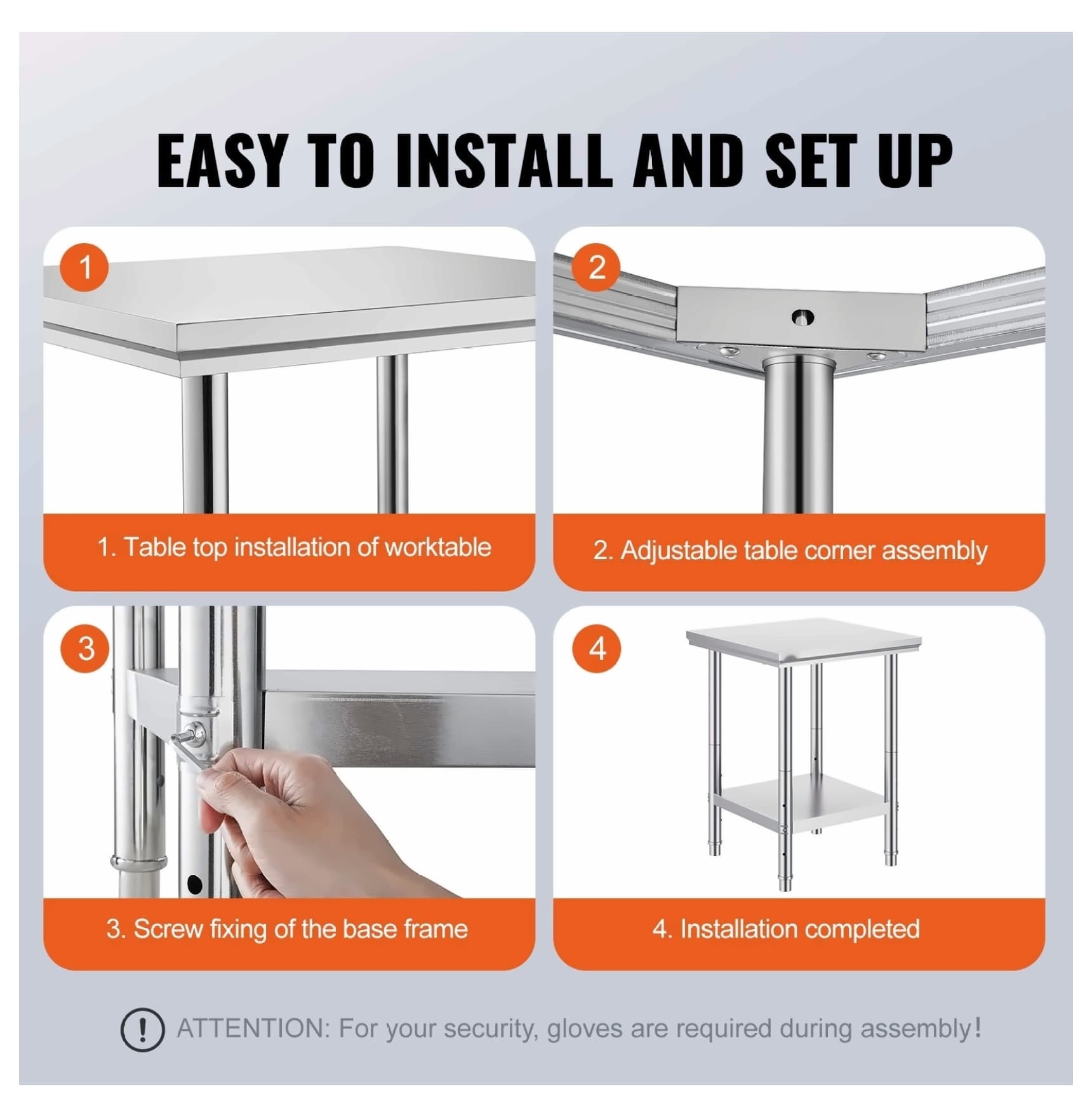 EASY TO INSTALL AND SET UP

1

1. Table top installation of worktable

2

2. Adjustable table corner assembly

3

3. Screw fixing of the base frame

4

4. Installation completed

! ATTENTION: For your security, gloves are required during assembly!