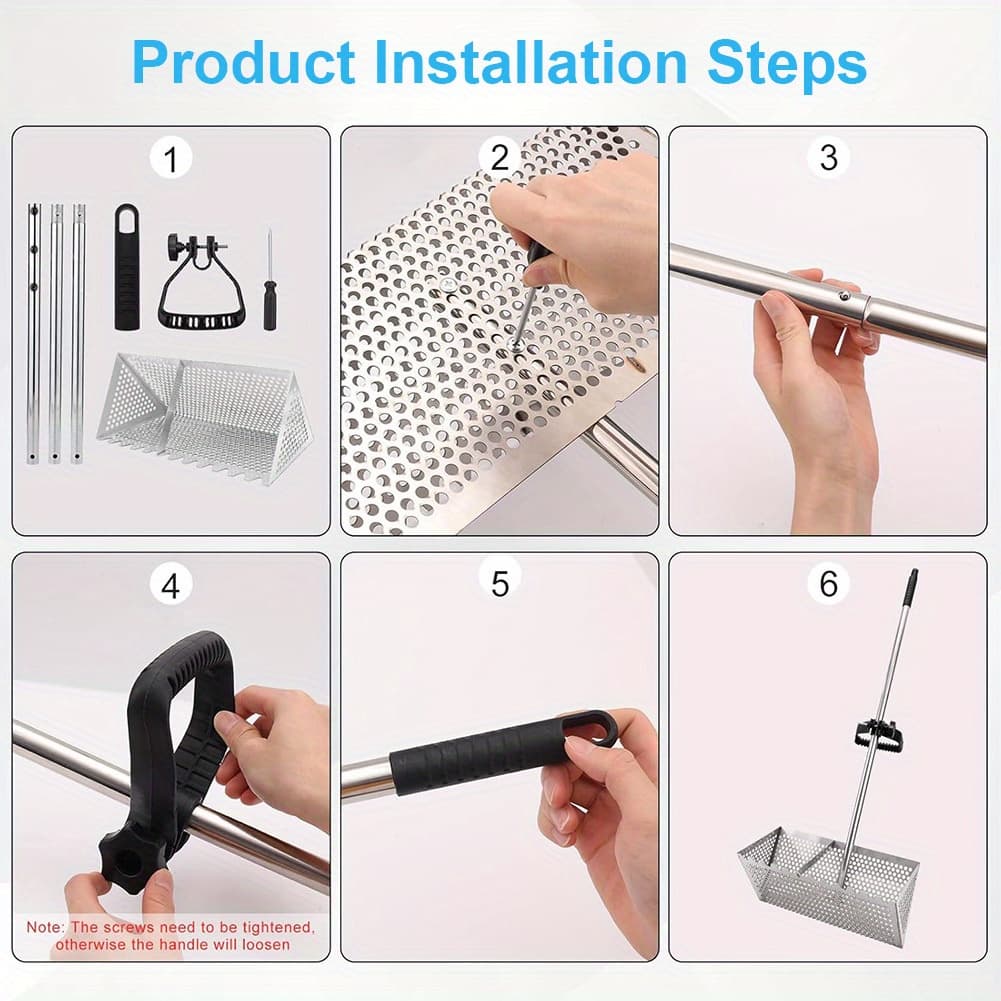 Product Installation Steps

1

2

3

4

Note: The screws need to be tightened, otherwise the handle will loosen

5

6