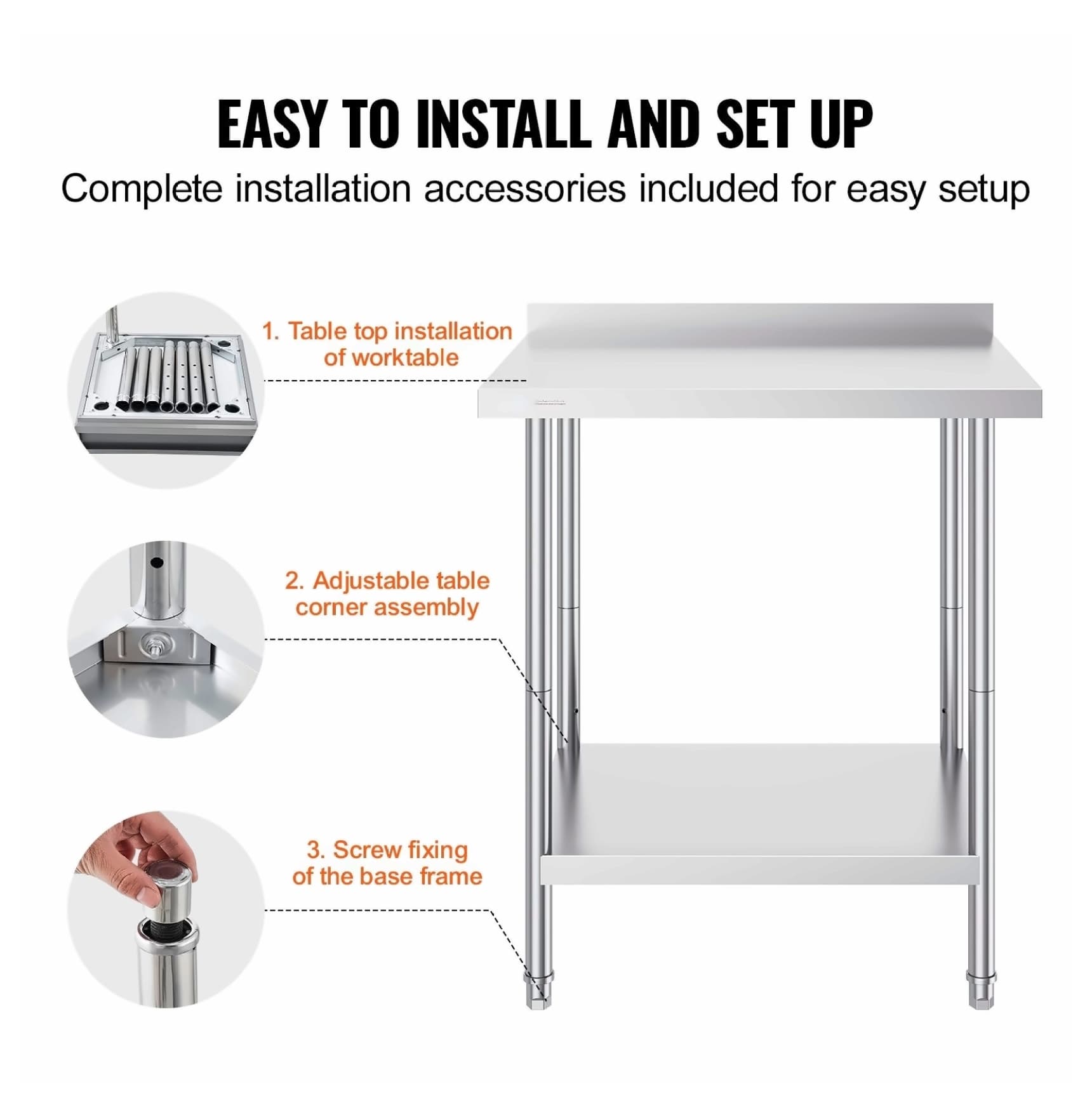 EASY TO INSTALL AND SET UP

Complete installation accessories included for easy setup

1. Table top installation of worktable

2. Adjustable table corner assembly

3. Screw fixing of the base frame