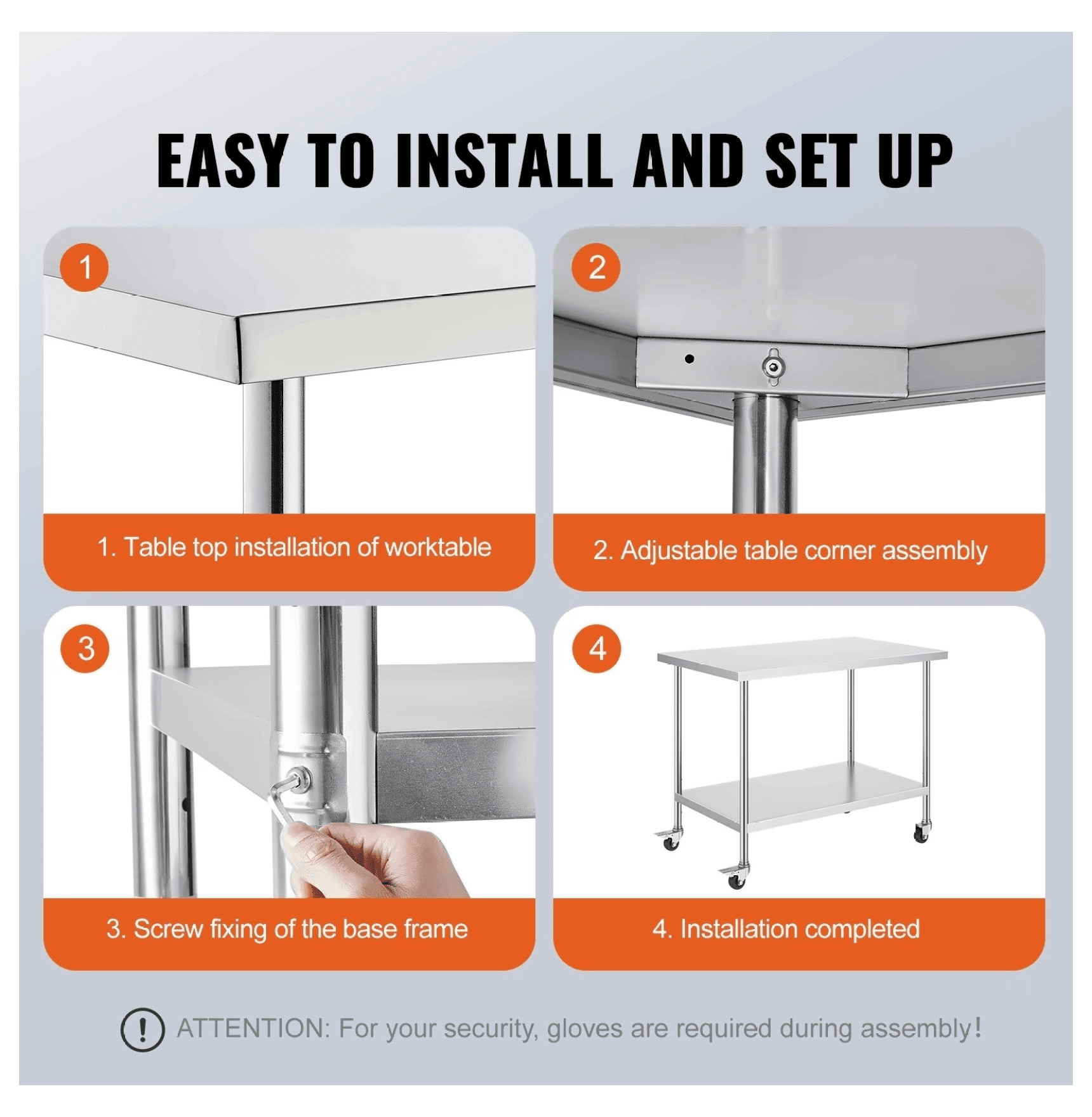 EASY TO INSTALL AND SET UP

1

1. Table top installation of worktable

2

2. Adjustable table corner assembly

3

3. Screw fixing of the base frame

4

4. Installation completed

! ATTENTION: For your security, gloves are required during assembly!