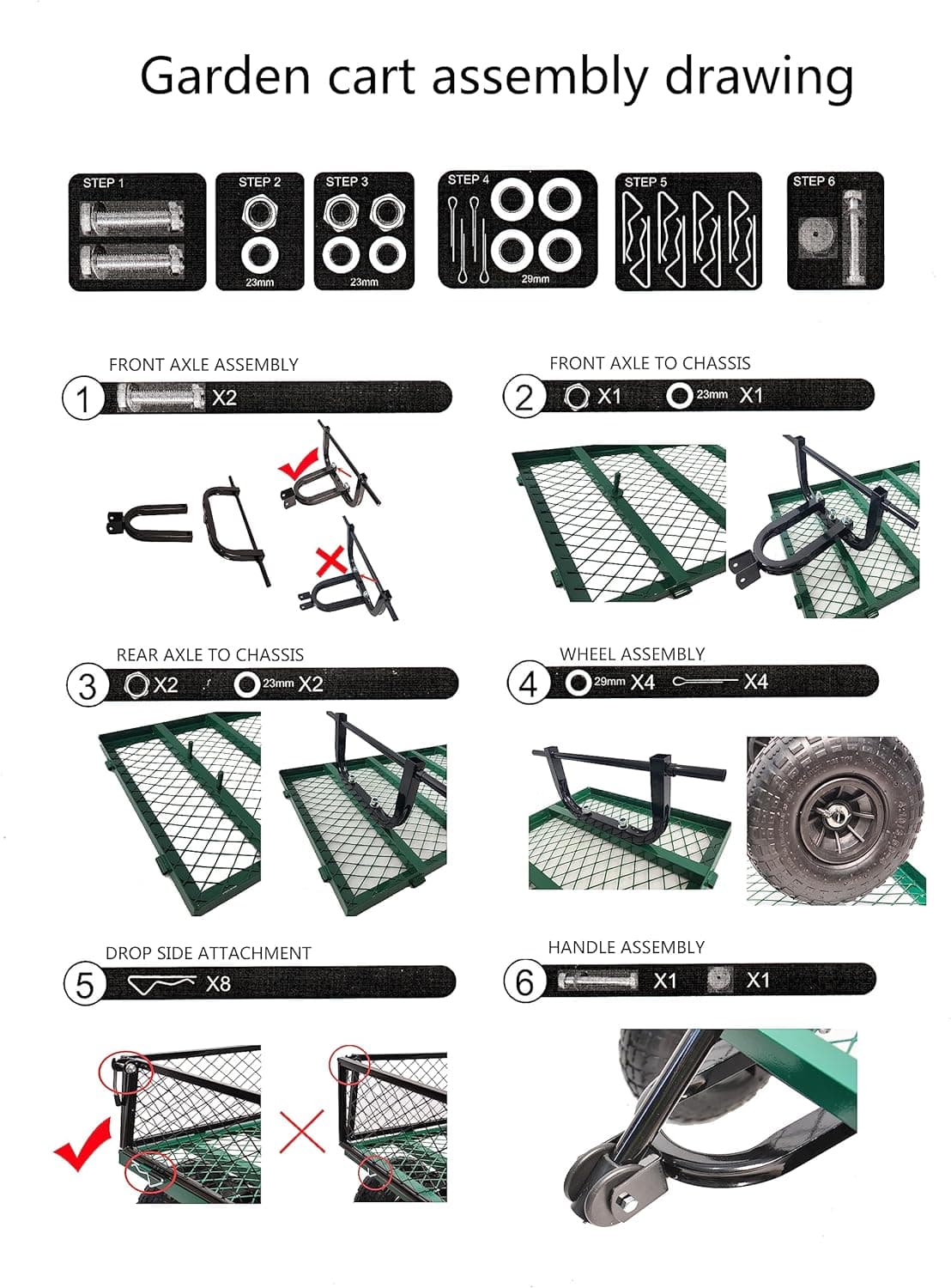 Garden cart assembly drawing

STEP 1

STEP 2
23mm

STEP 3
23mm

STEP 4
29mm

STEP 5

STEP 6

FRONT AXLE ASSEMBLY
1 X2

FRONT AXLE TO CHASSIS
2 X1 23mm X1

REAR AXLE TO CHASSIS
3 X2 23mm X2

WHEEL ASSEMBLY
4 29mm X4 X4

DROP SIDE ATTACHMENT
5 X8

HANDLE ASSEMBLY
6 X1 X1