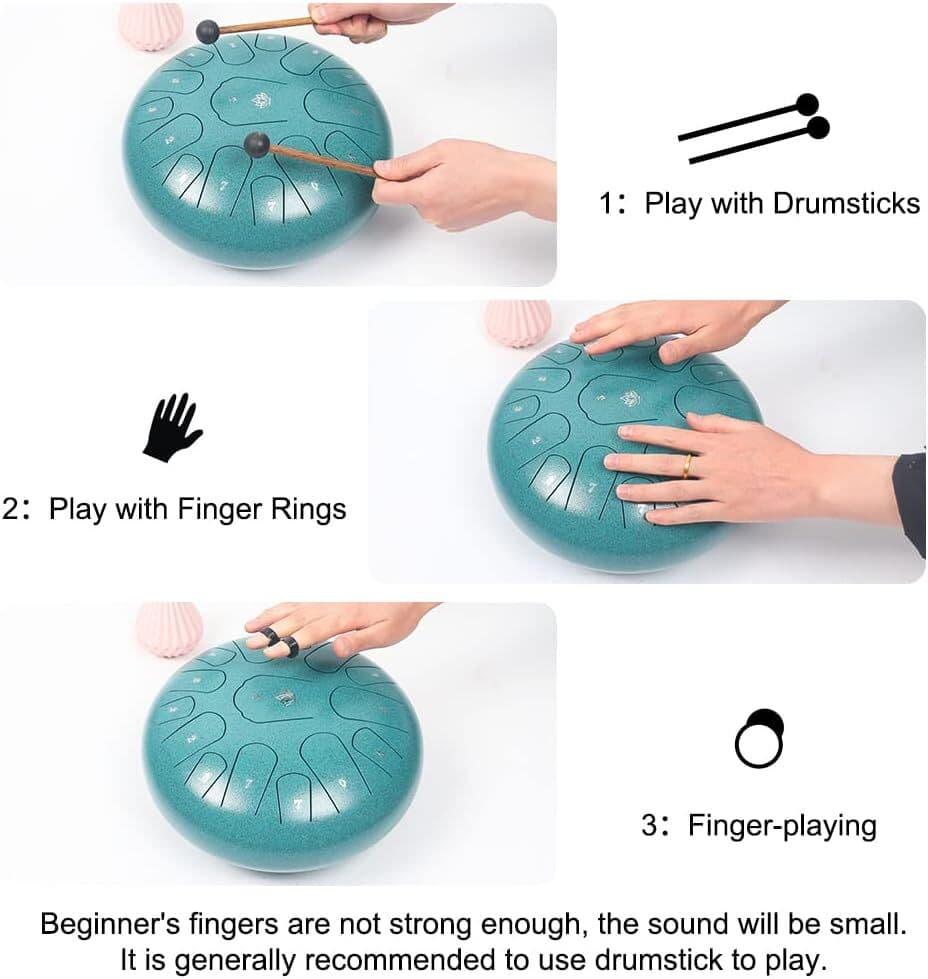 1: Play with Drumsticks

2: Play with Finger Rings

3: Finger-playing

Beginner's fingers are not strong enough, the sound will be small. It is generally recommended to use drumstick to play.