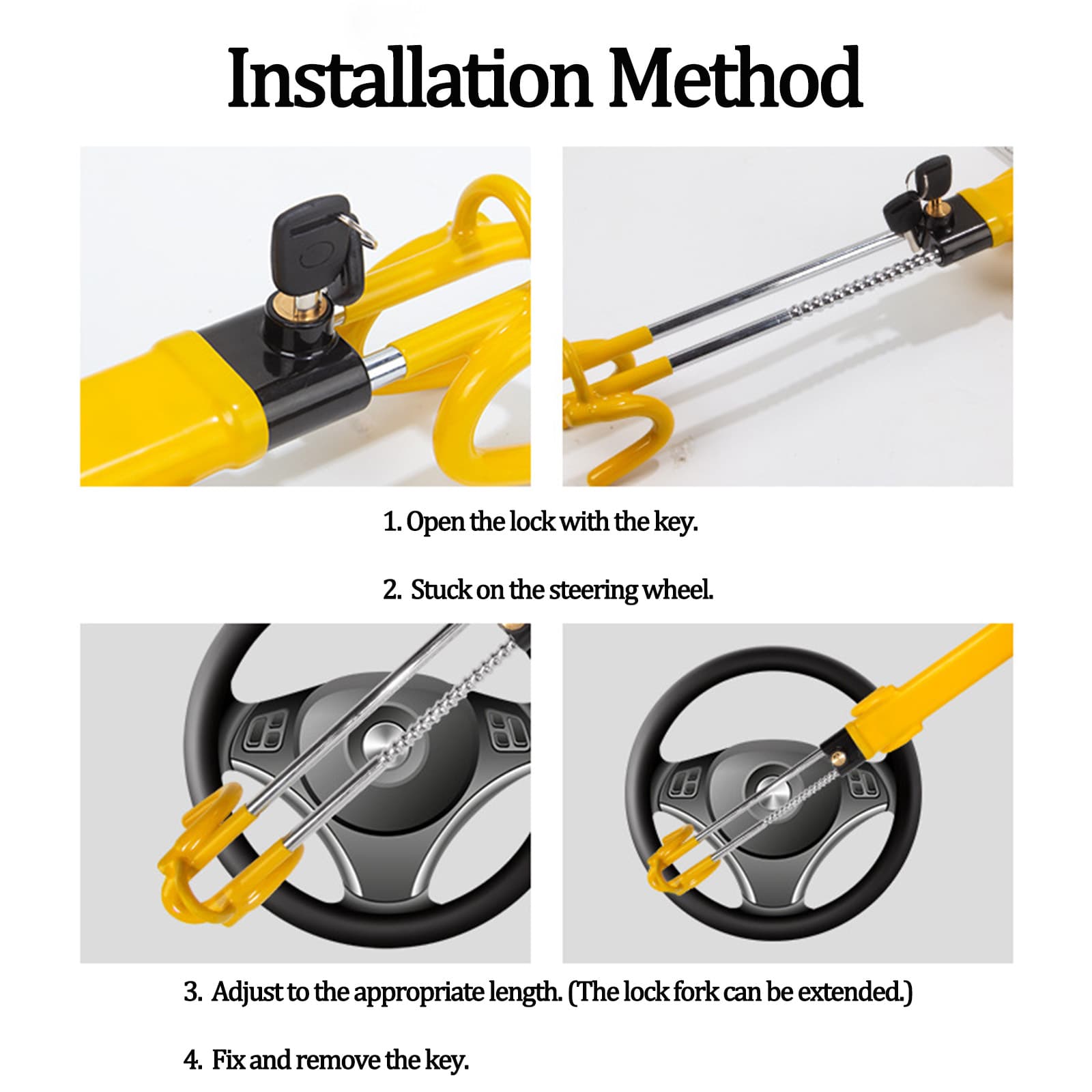 Installation Method

1. Open the lock with the key.

2. Stuck on the steering wheel.

3. Adjust to the appropriate length. (The lock fork can be extended.)

4. Fix and remove the key.