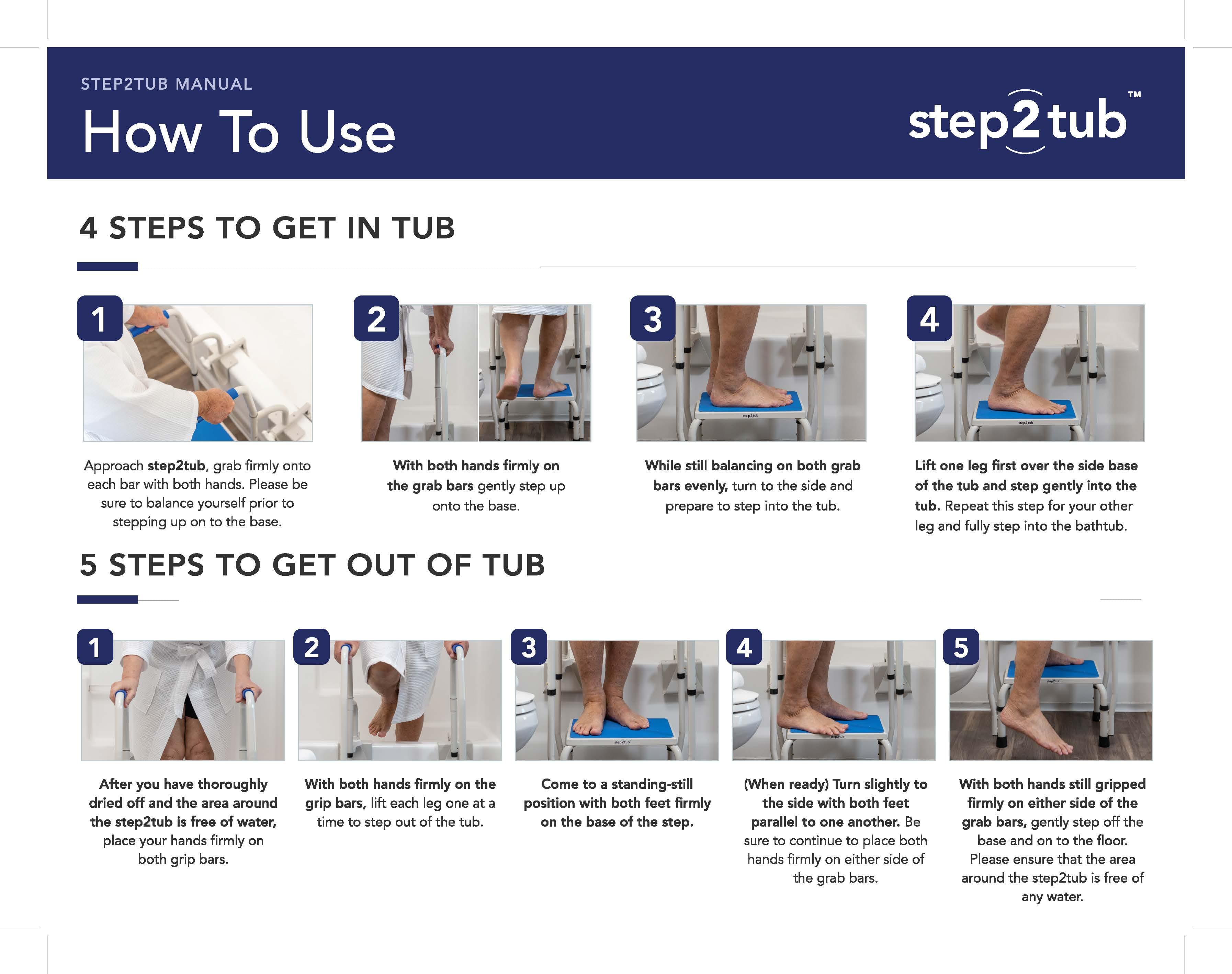 STEP2TUB MANUAL

How To Use

step2tub™

4 STEPS TO GET IN TUB

1

Approach step2tub, grab firmly onto each bar with both hands. Please be sure to balance yourself prior to stepping up on to the base.

2

With both hands firmly on the grab bars gently step up onto the base.

3

step2tub

While still balancing on both grab bars evenly, turn to the side and prepare to step into the tub.

4

step2tub

Lift one leg first over the side base of the tub and step gently into the tub. Repeat this step for your other leg and fully step into the bathtub.

5 STEPS TO GET OUT OF TUB

1

After you have thoroughly dried off and the area around the step2tub is free of water, place your hands firmly on both grip bars.

2

With both hands firmly on the grip bars, lift each leg one at a time to step out of the tub.

3

step2tub

Come to a standing-still position with both feet firmly on the base of the step.

4

step2tub

(When ready) Turn slightly to the side with both feet parallel to one another. Be sure to continue to place both hands firmly on either side of the grab bars.

5

step2tub

With both hands still gripped firmly on either side of the grab bars, gently step off the base and on to the floor. Please ensure that the area around the step2tub is free of any water.