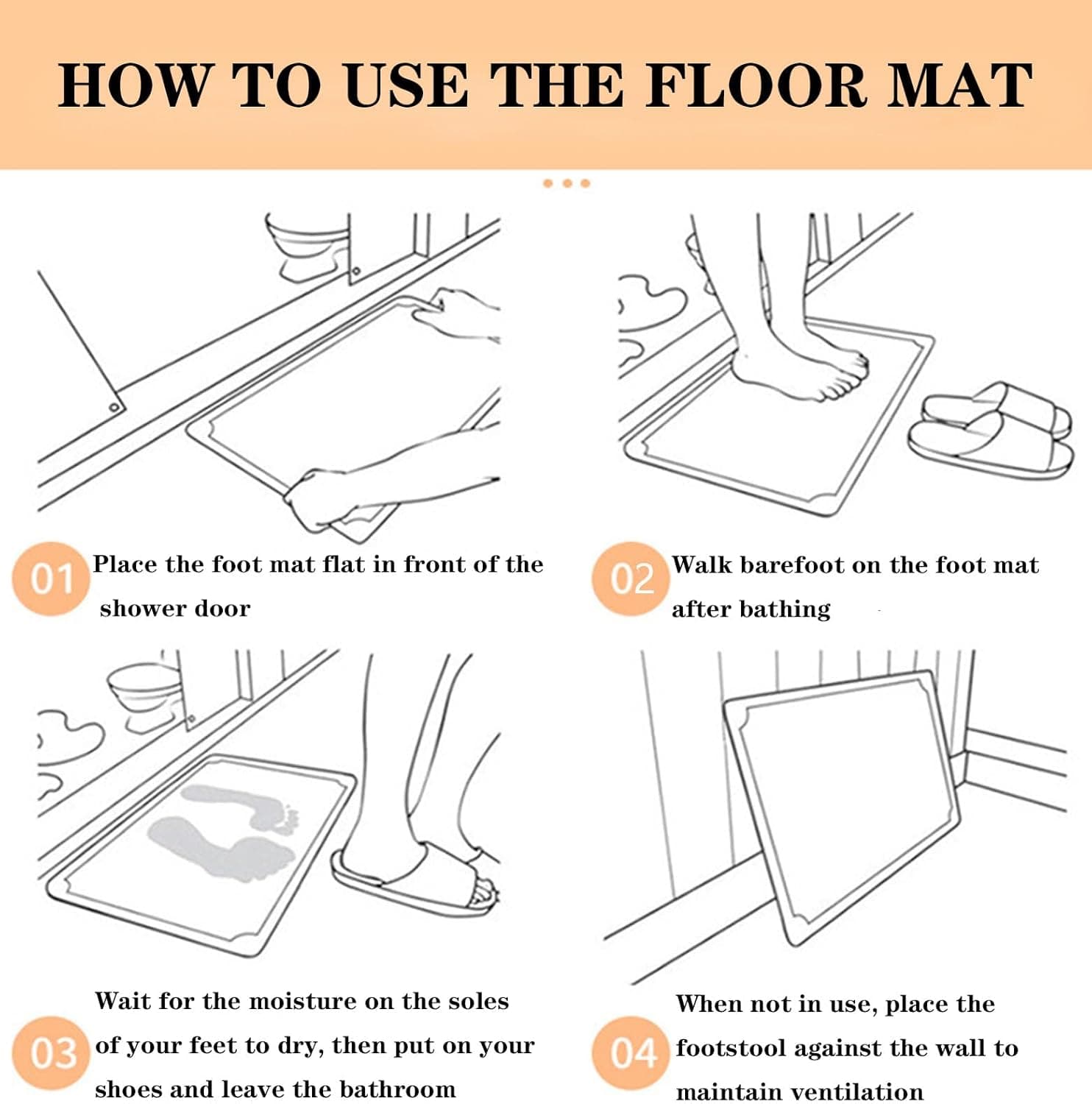 HOW TO USE THE FLOOR MAT

01 Place the foot mat flat in front of the shower door

02 Walk barefoot on the foot mat after bathing

03 Wait for the moisture on the soles of your feet to dry, then put on your shoes and leave the bathroom

04 When not in use, place the footstool against the wall to maintain ventilation