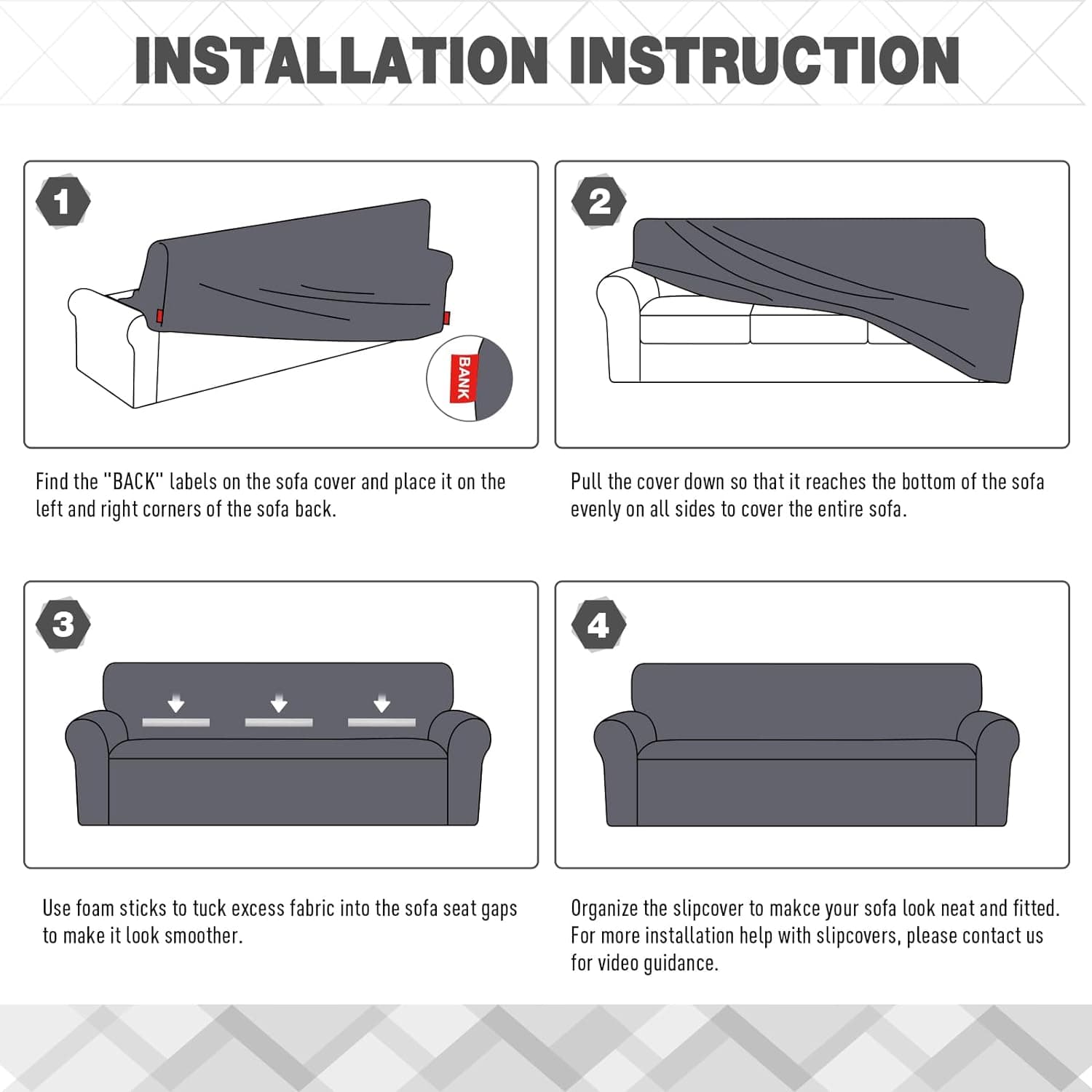 INSTALLATION INSTRUCTION

1

BANK

Find the "BACK" labels on the sofa cover and place it on the left and right corners of the sofa back.

2

Pull the cover down so that it reaches the bottom of the sofa evenly on all sides to cover the entire sofa.

3

Use foam sticks to tuck excess fabric into the sofa seat gaps to make it look smoother.

4

Organize the slipcover to makce your sofa look neat and fitted. For more installation help with slipcovers, please contact us for video guidance.