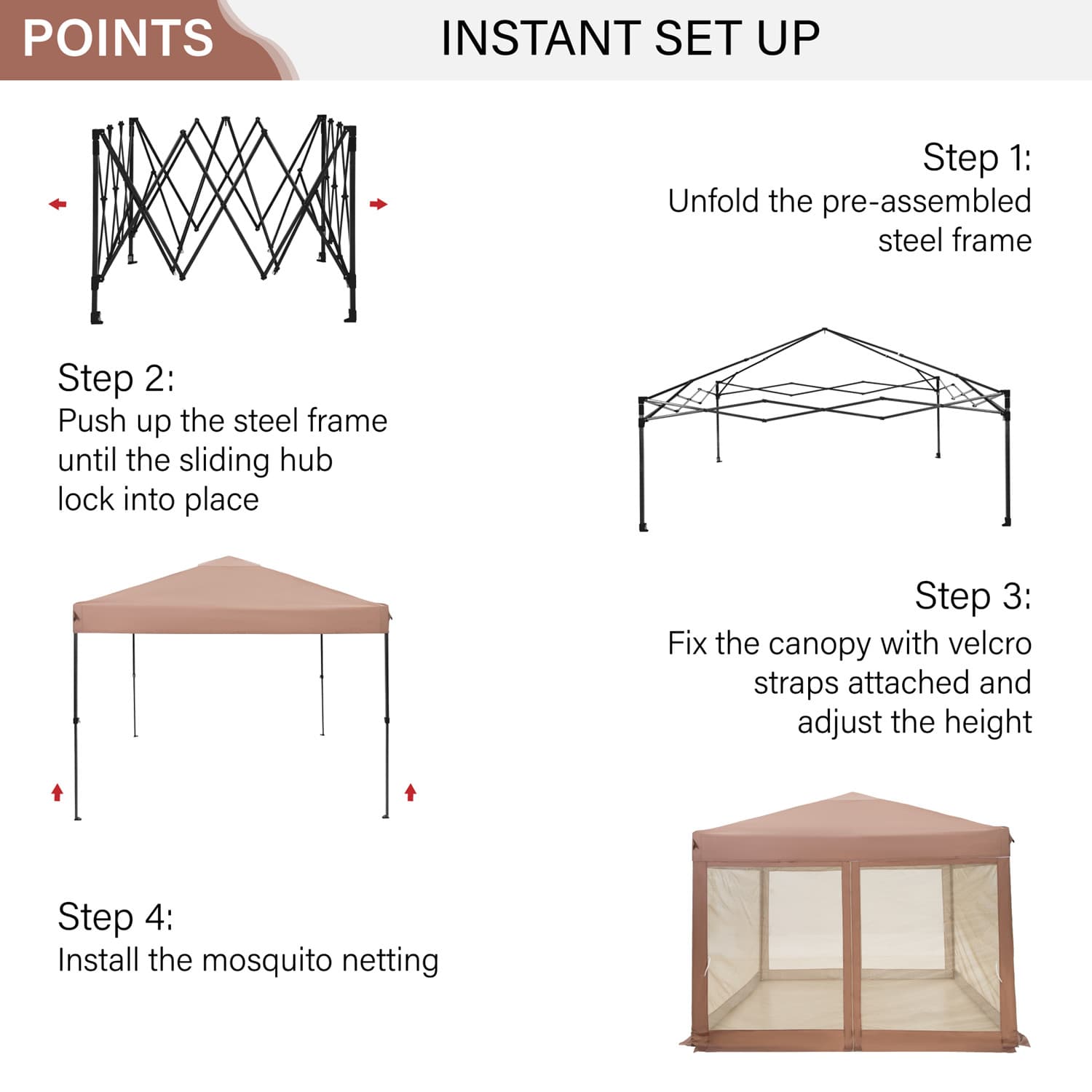 POINTS

INSTANT SET UP

Step 1:
Unfold the pre-assembled steel frame

Step 2:
Push up the steel frame until the sliding hub lock into place

Step 3:
Fix the canopy with velcro straps attached and adjust the height

Step 4:
Install the mosquito netting