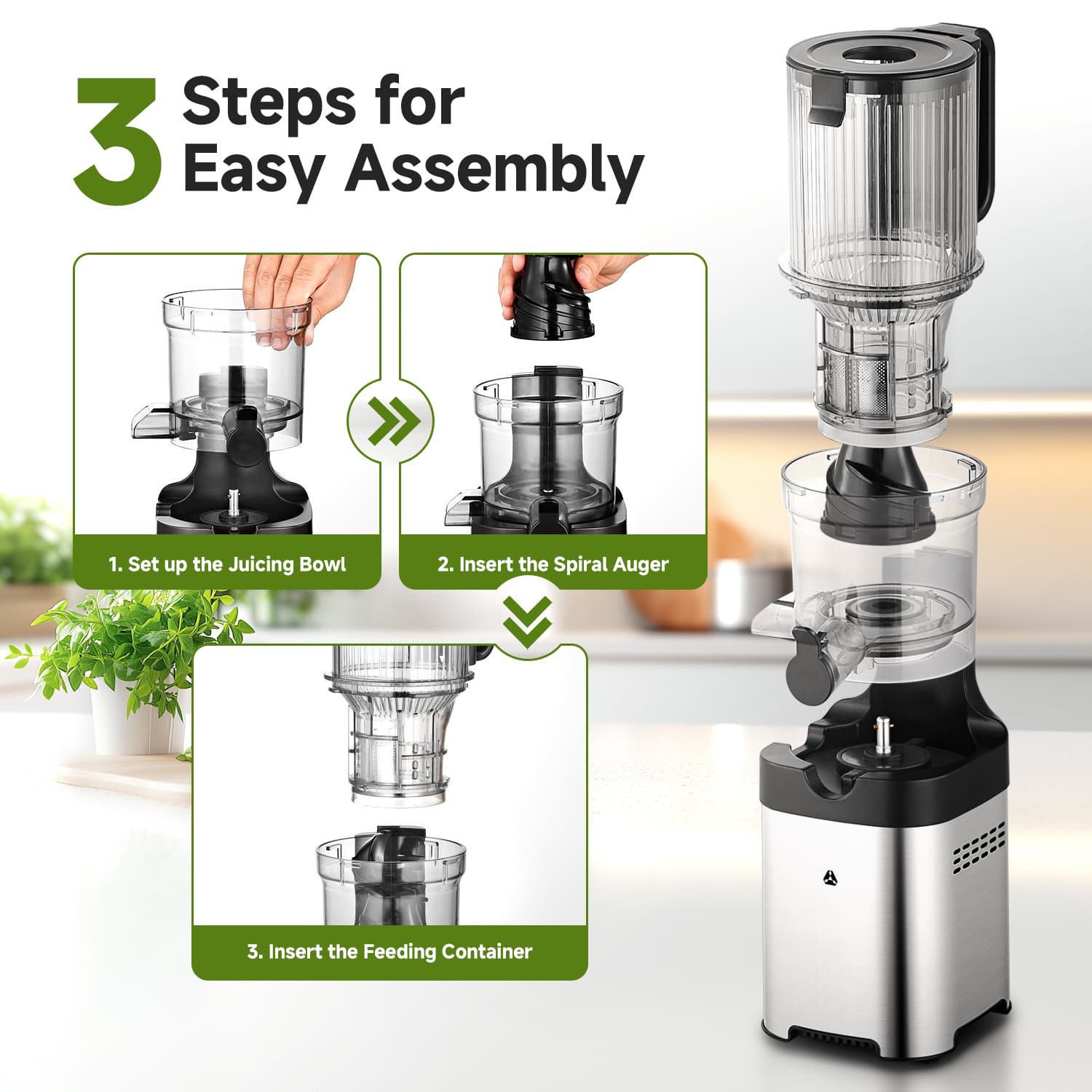 3 Steps for Easy Assembly

1. Set up the Juicing Bowl

2. Insert the Spiral Auger

3. Insert the Feeding Container