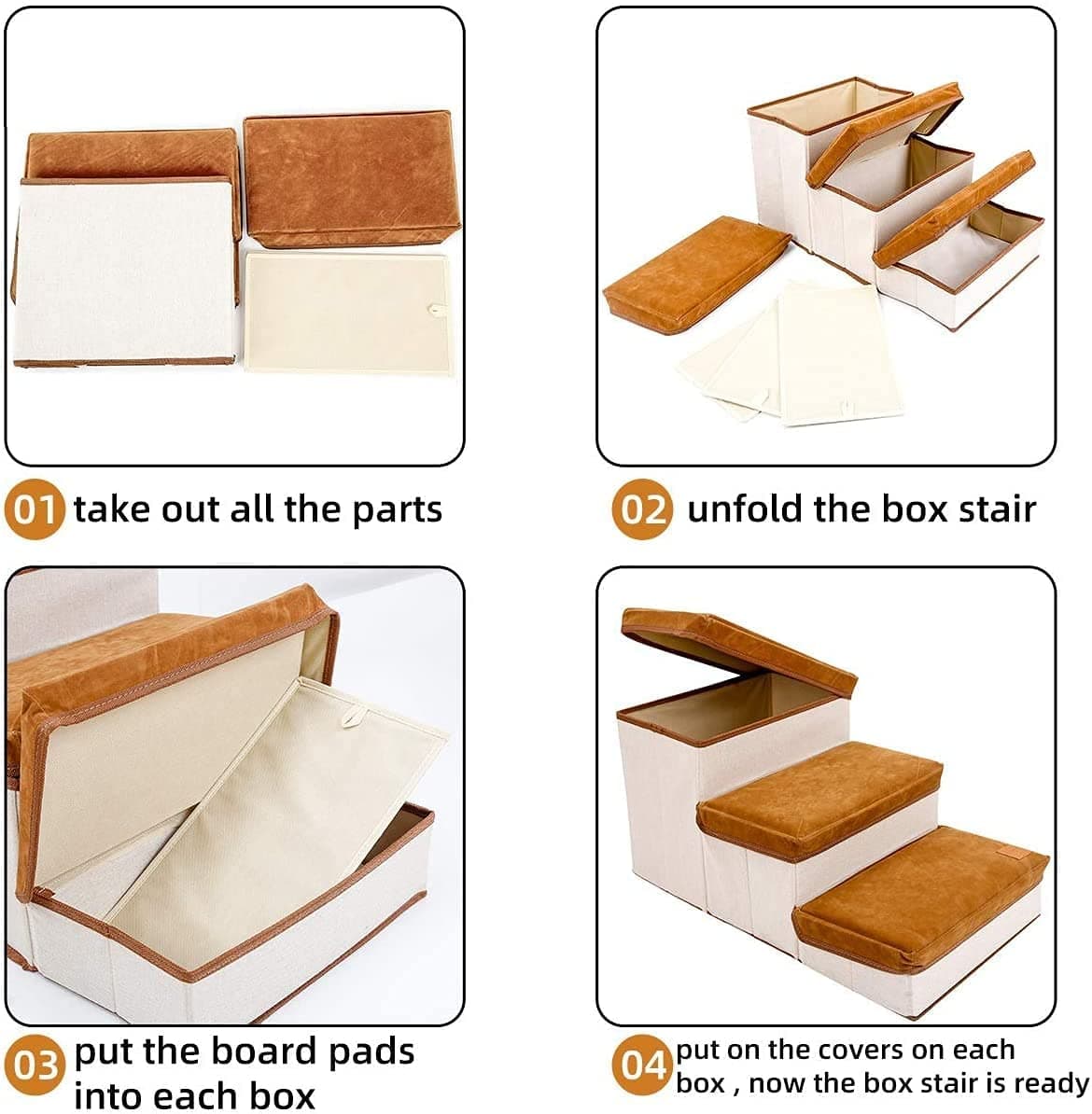 01 take out all the parts

02 unfold the box stair

03 put the board pads into each box

04 put on the covers on each box , now the box stair is ready