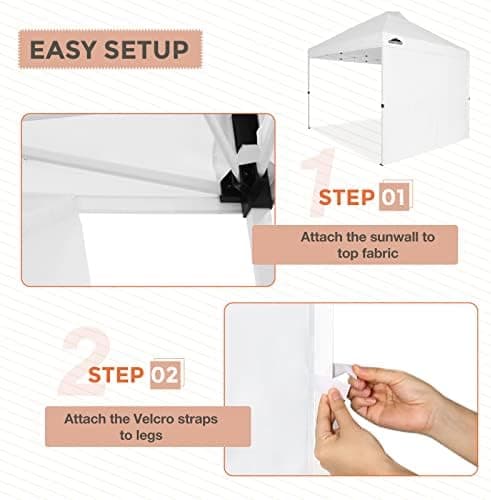 EASY SETUP

1

STEP 01

Attach the sunwall to top fabric

2

STEP 02

Attach the Velcro straps to legs