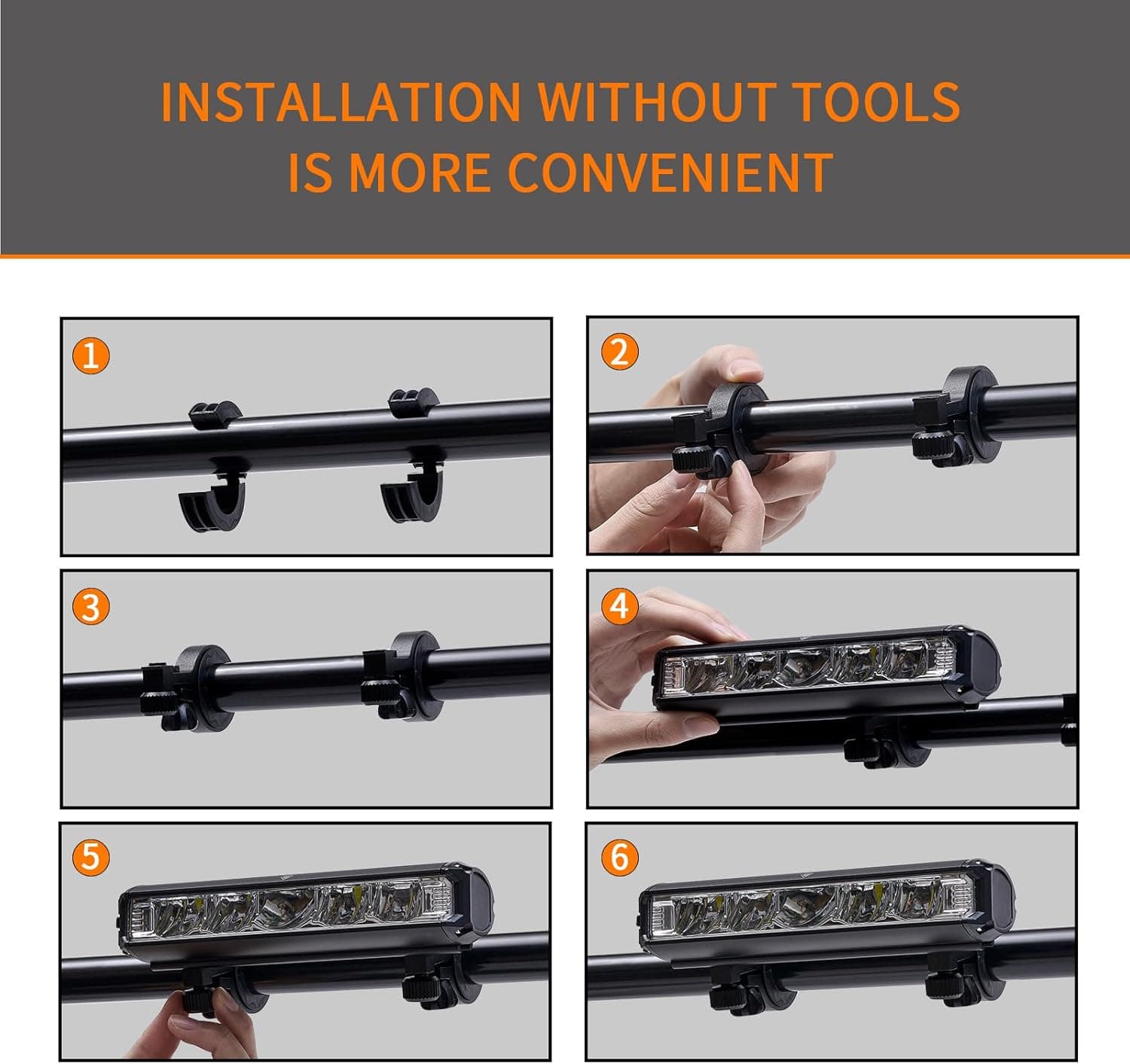 INSTALLATION WITHOUT TOOLS IS MORE CONVENIENT

1

2

3

4

5

6