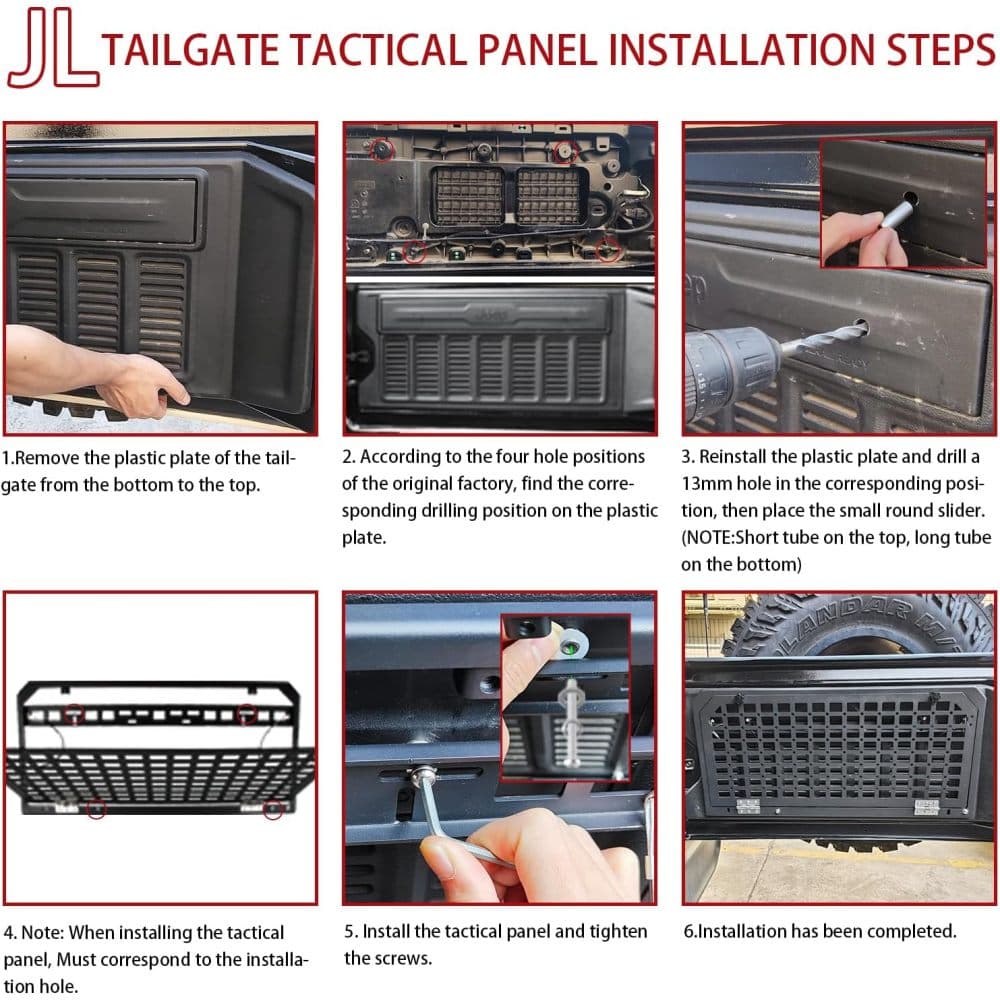 JL TAILGATE TACTICAL PANEL INSTALLATION STEPS

1.Remove the plastic plate of the tailgate from the bottom to the top.

2. According to the four hole positions of the original factory, find the corresponding drilling position on the plastic plate.

3. Reinstall the plastic plate and drill a 13mm hole in the corresponding position, then place the small round slider. (NOTE:Short tube on the top, long tube on the bottom)

4. Note: When installing the tactical panel, Must correspond to the installation hole.

5. Install the tactical panel and tighten the screws.

6.Installation has been completed.