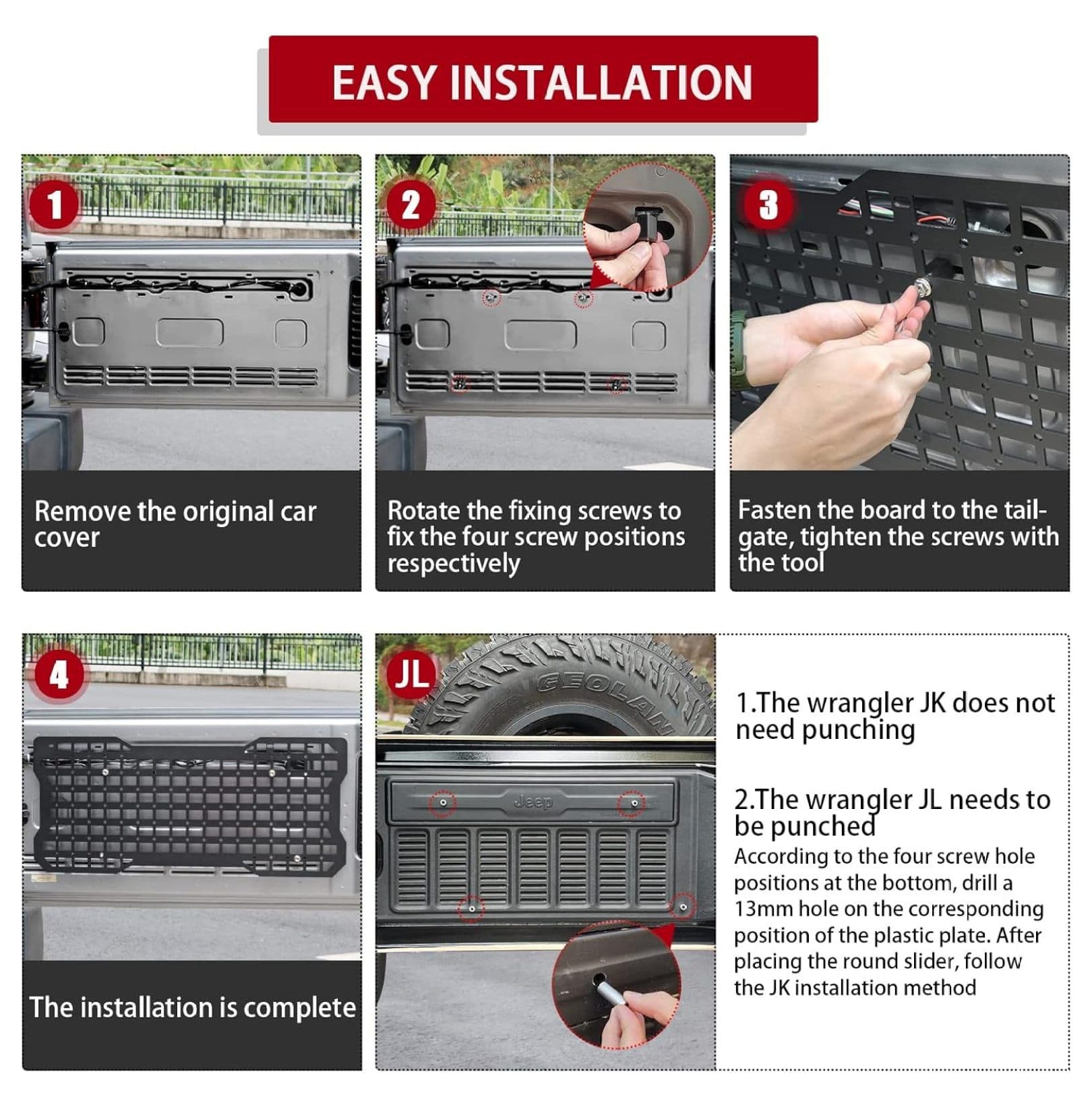 EASY INSTALLATION

1

Remove the original car cover

2

Rotate the fixing screws to fix the four screw positions respectively

3

Fasten the board to the tailgate, tighten the screws with the tool

4

The installation is complete

JL

GEOLAN

Jeep

1.The wrangler JK does not need punching

2.The wrangler JL needs to be punched
According to the four screw hole positions at the bottom, drill a 13mm hole on the corresponding position of the plastic plate. After placing the round slider, follow the JK installation method