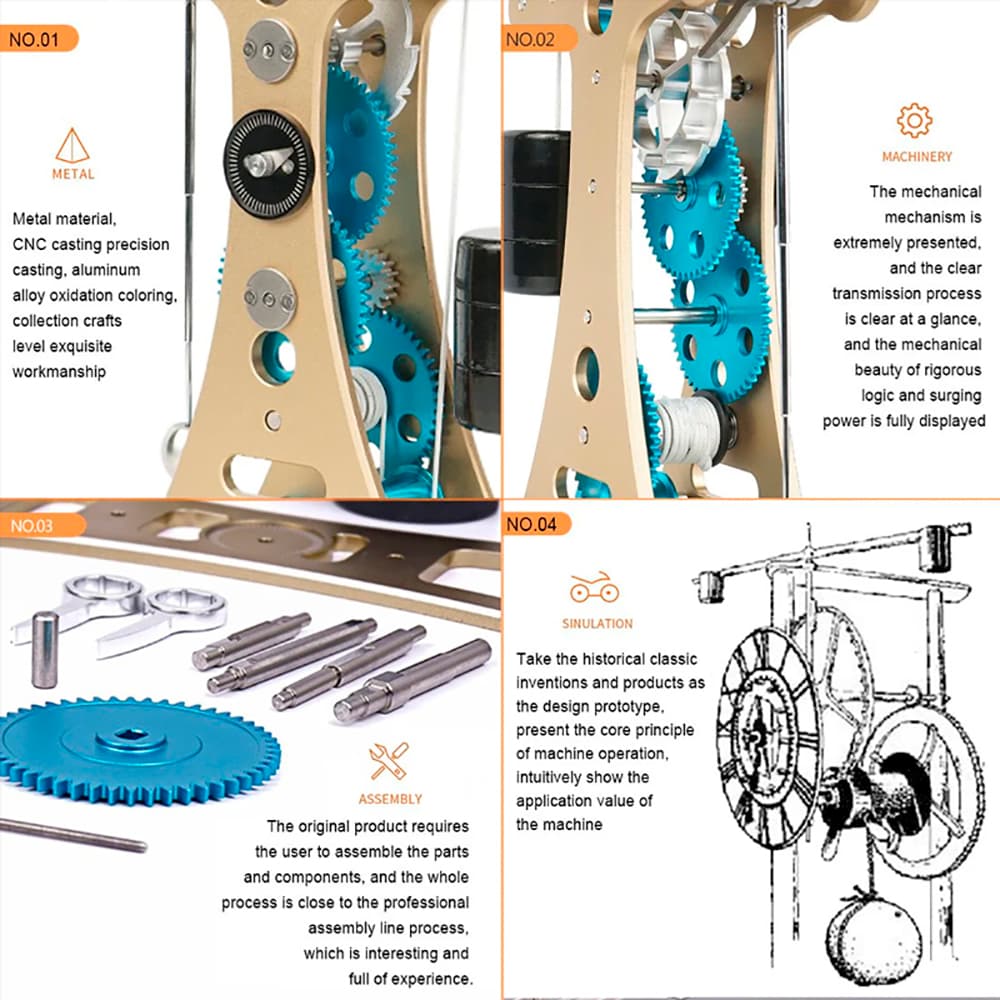 NO.01

METAL

Metal material, CNC casting precision casting, aluminum alloy oxidation coloring, collection crafts level exquisite workmanship

NO.02

MACHINERY

The mechanical mechanism is extremely presented, and the clear transmission process is clear at a glance, and the mechanical beauty of rigorous logic and surging power is fully displayed

NO.03

ASSEMBLY

The original product requires the user to assemble the parts and components, and the whole process is close to the professional assembly line process, which is interesting and full of experience.

NO.04

SINULATION

Take the historical classic inventions and products as the design prototype, present the core principle of machine operation, intuitively show the application value of the machine