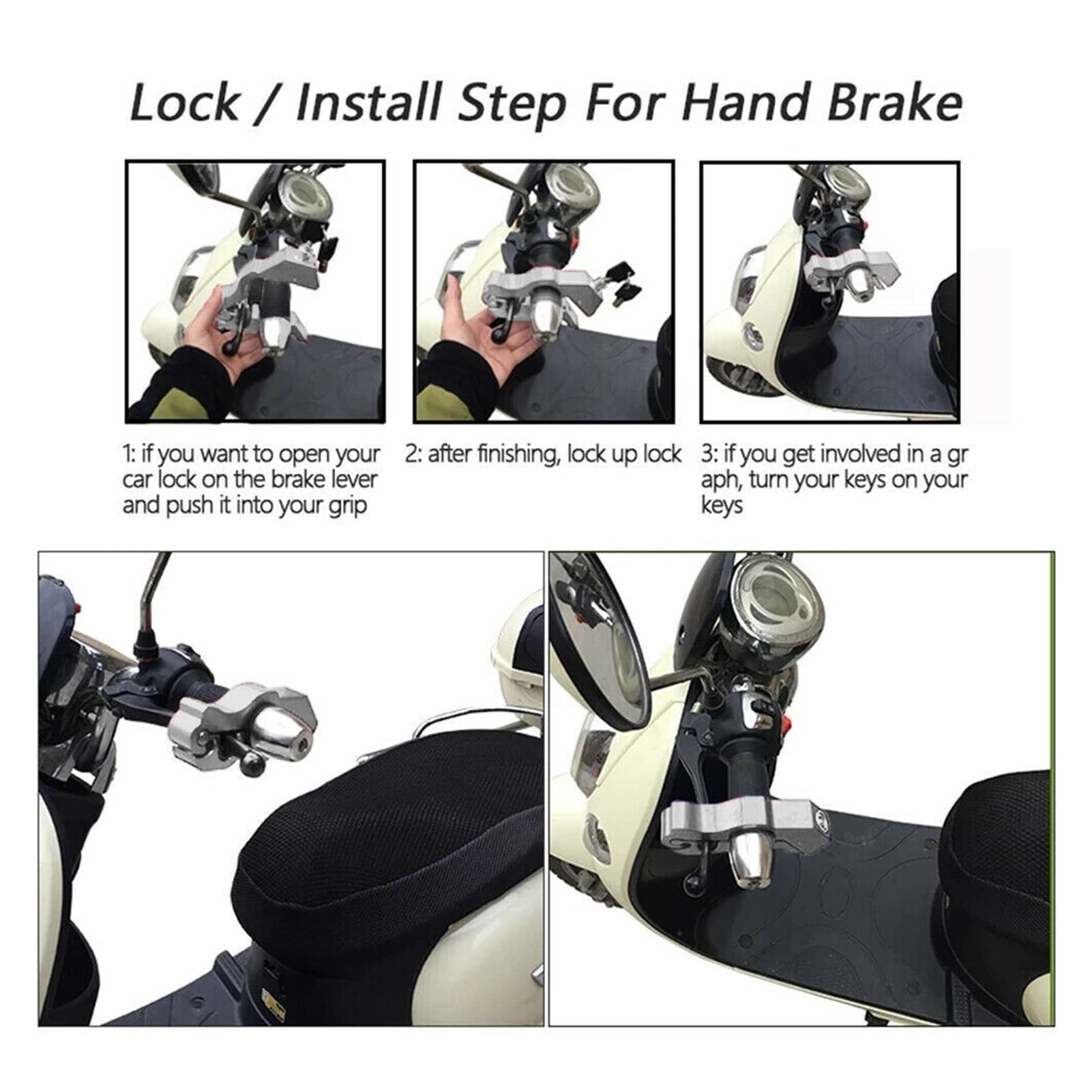 Lock / Install Step For Hand Brake

1: if you want to open your car lock on the brake lever and push it into your grip

2: after finishing, lock up lock

3: if you get involved in a gr aph, turn your keys on your keys