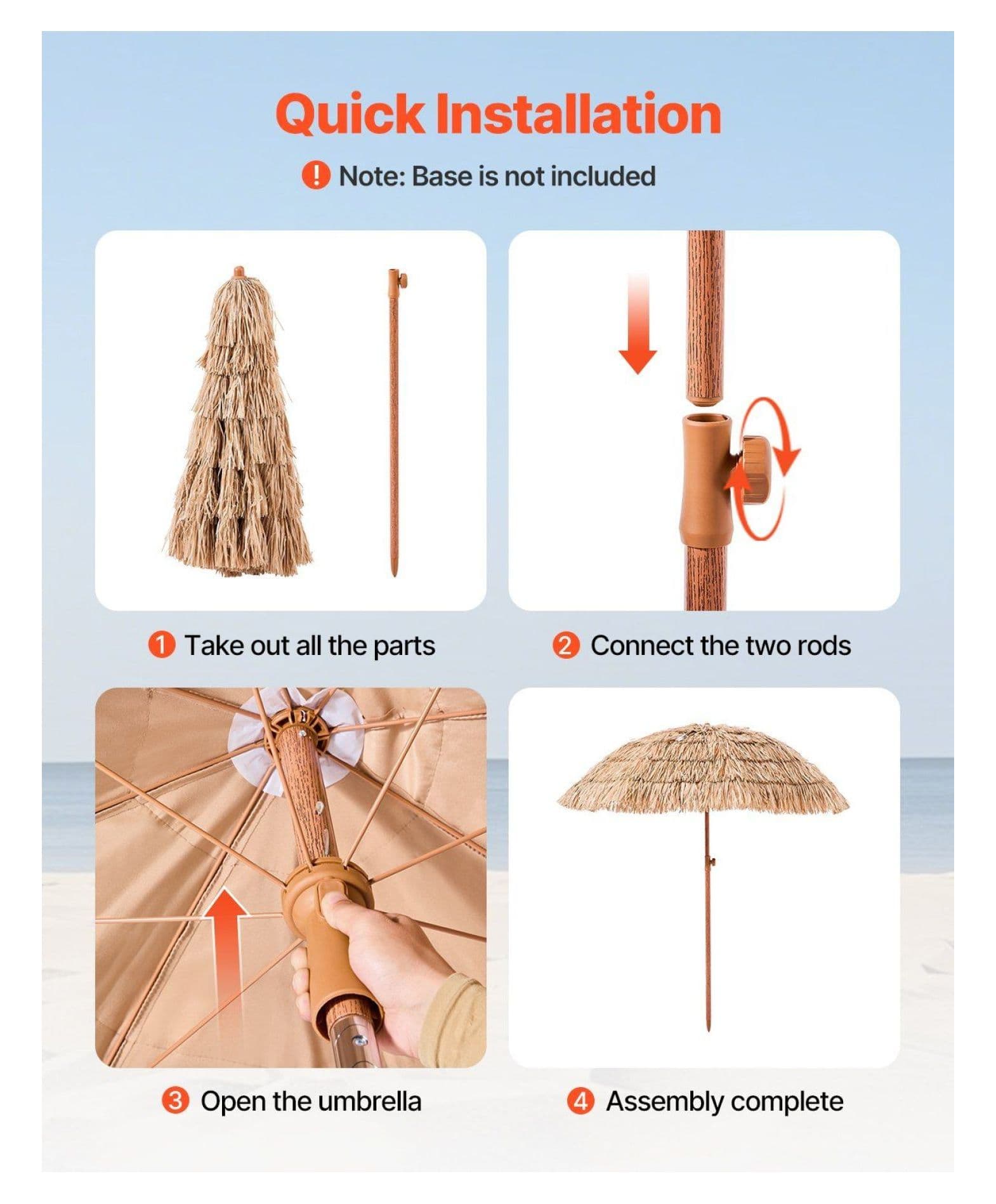 Quick Installation

! Note: Base is not included

1 Take out all the parts

2 Connect the two rods

3 Open the umbrella

4 Assembly complete