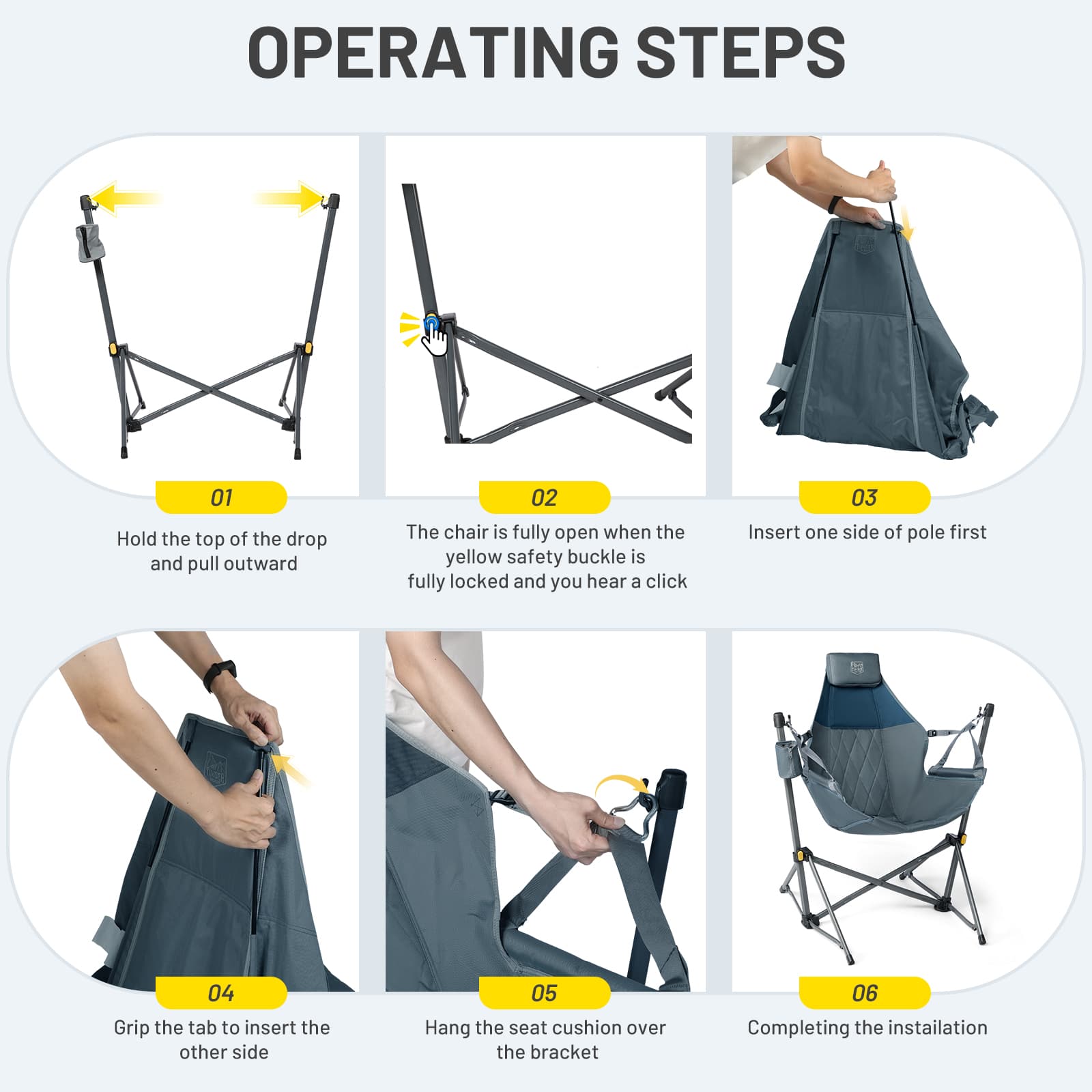 OPERATING STEPS

01

Hold the top of the drop and pull outward

02

The chair is fully open when the yellow safety buckle is fully locked and you hear a click

03

Insert one side of pole first

04

Grip the tab to insert the other side

05

Hang the seat cushion over the bracket

06

Completing the installation