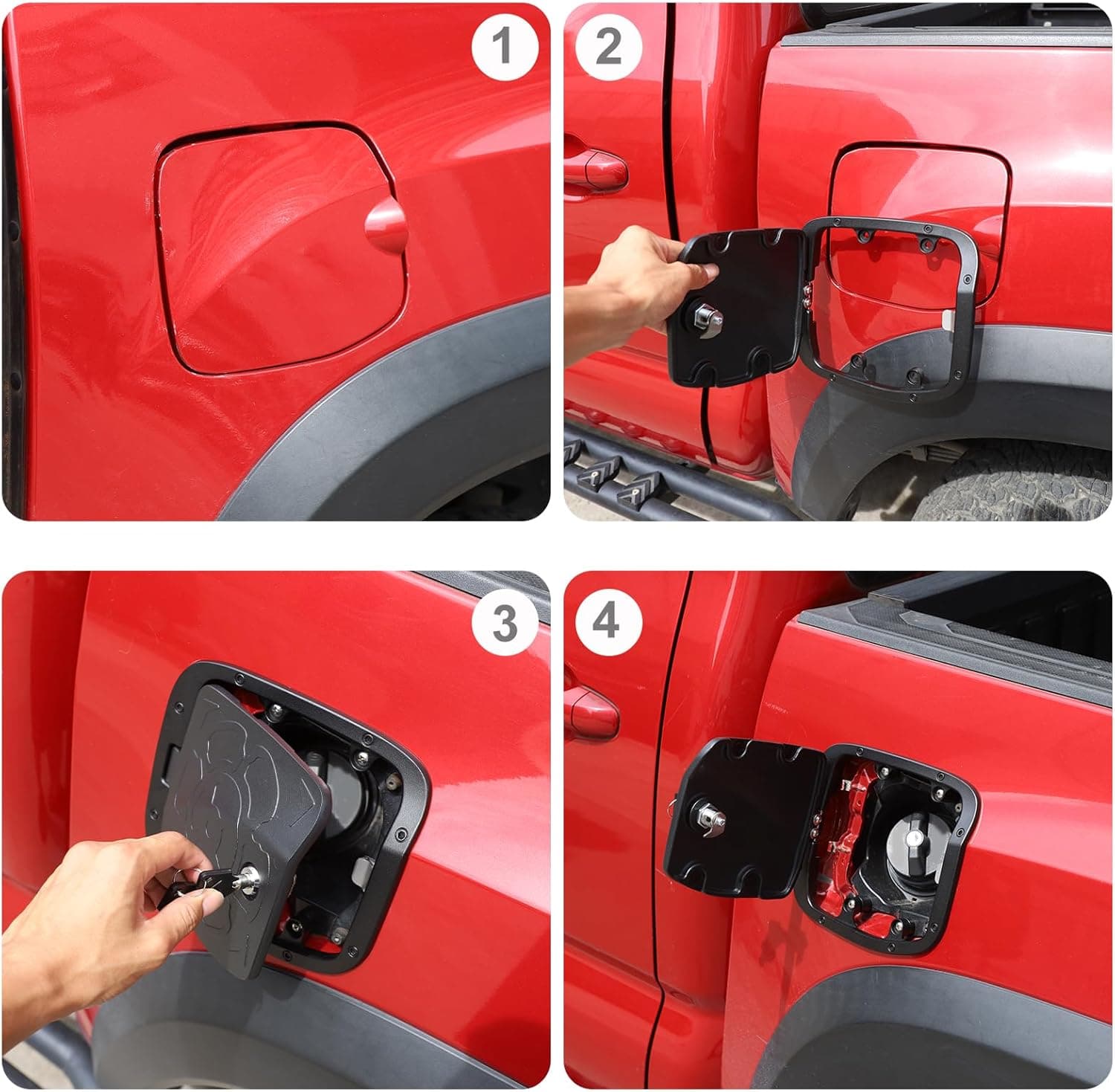 1

2

3

4