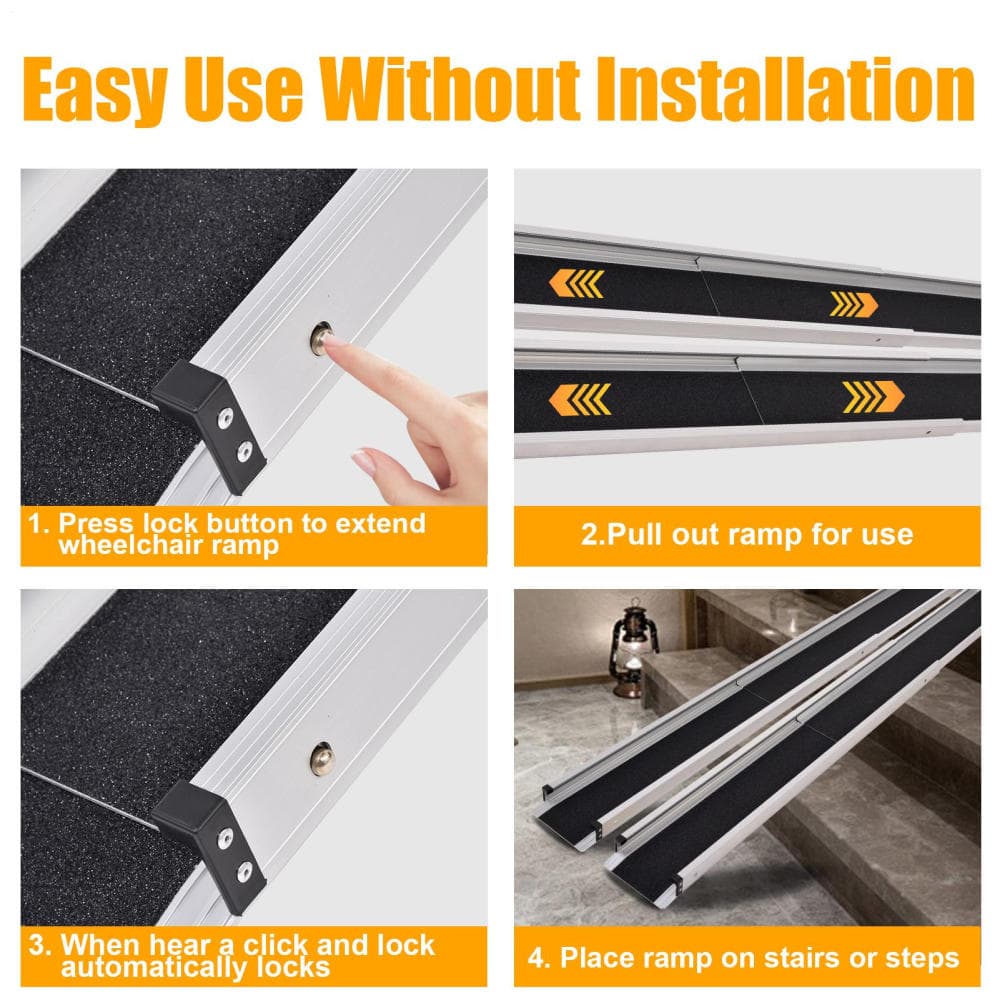 Easy Use Without Installation

1. Press lock button to extend wheelchair ramp

2.Pull out ramp for use

3. When hear a click and lock automatically locks

4. Place ramp on stairs or steps