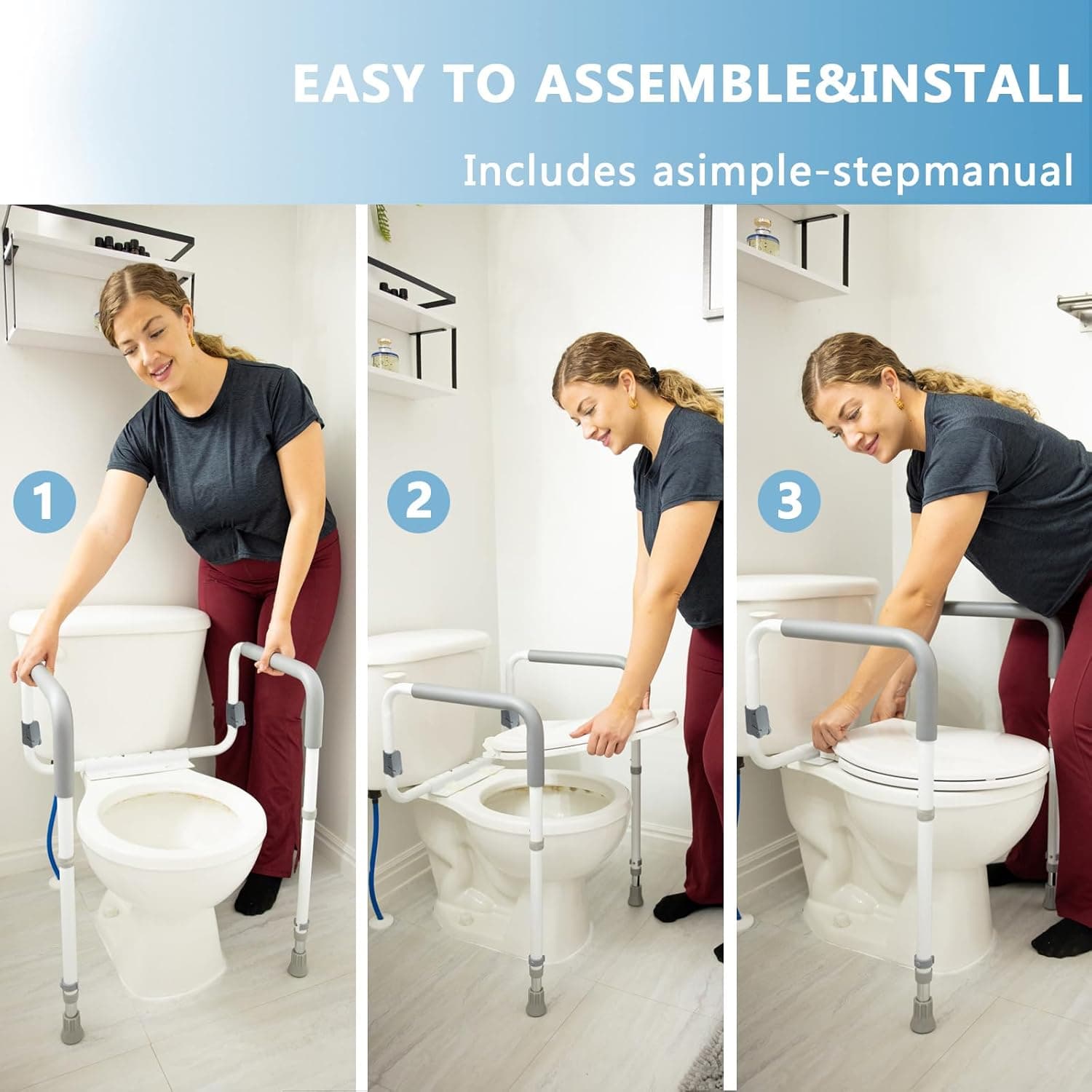 EASY TO ASSEMBLE&INSTALL

Includes asimple-stepmanual

1

2

3