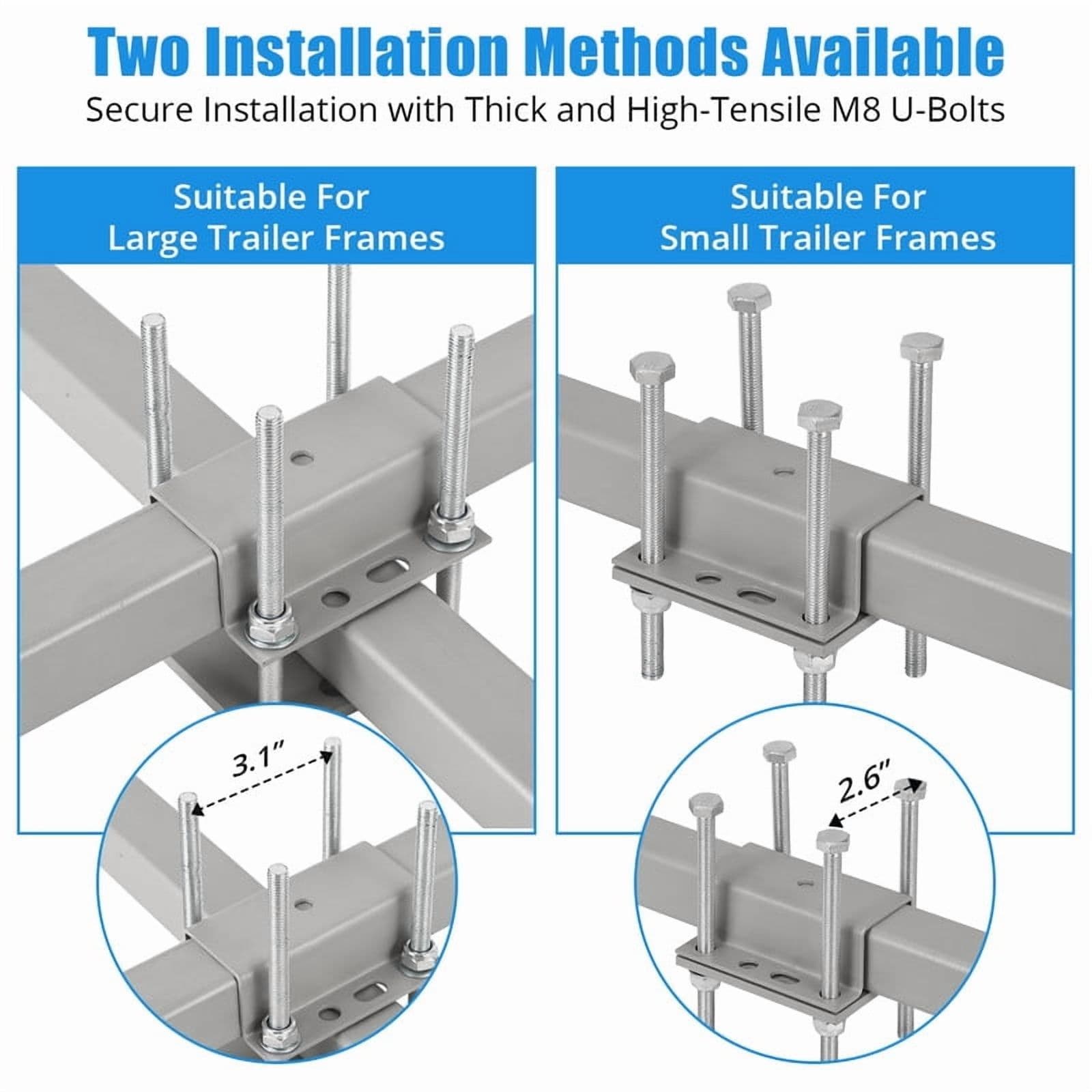 Two Installation Methods Available
Secure Installation with Thick and High-Tensile M8 U-Bolts

Suitable For
Large Trailer Frames

3.1"

Suitable For
Small Trailer Frames

2.6"