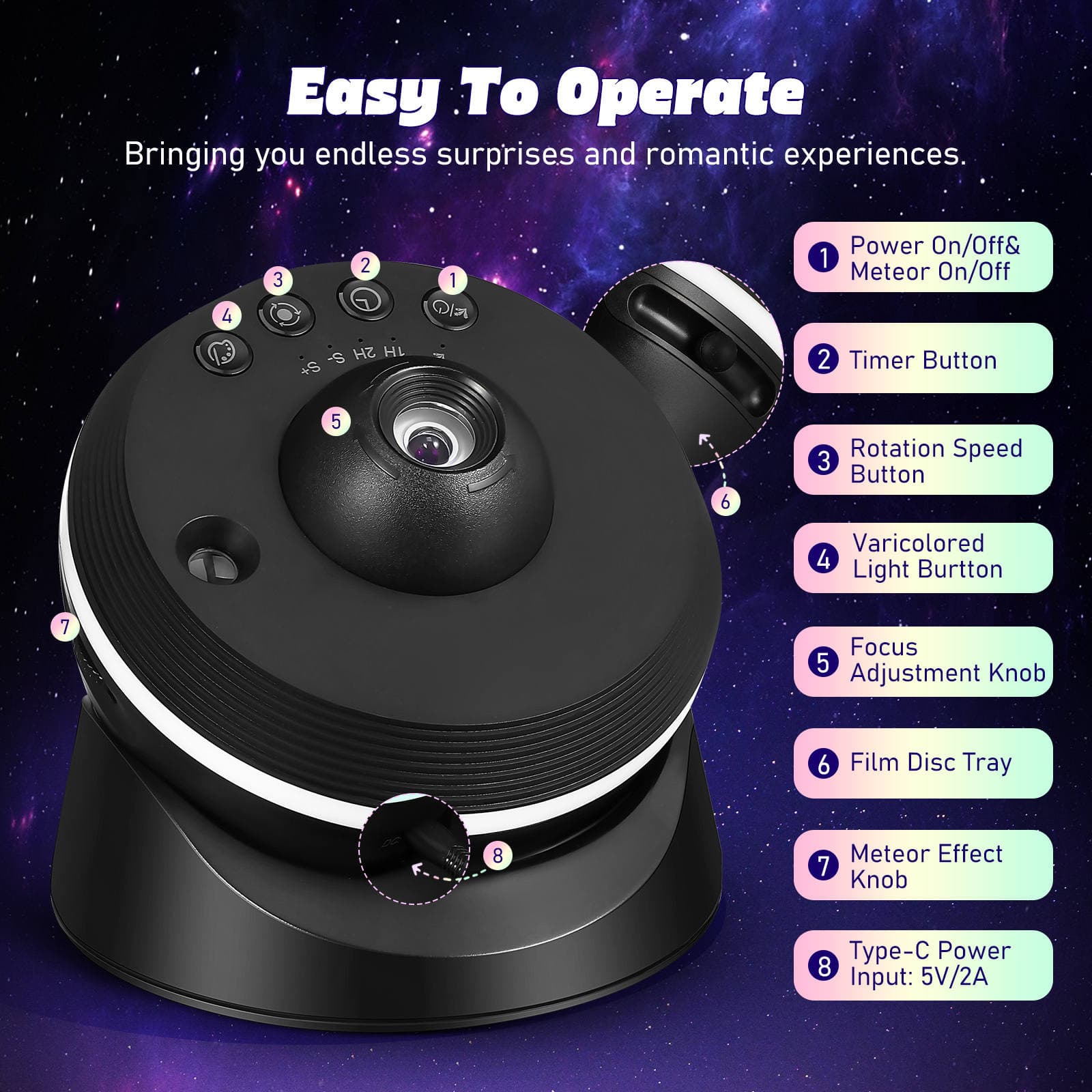 Easy To Operate

Bringing you endless surprises and romantic experiences.

4 3 2 1

S+ S- 2H 1H

5

6

7

8

1 Power On/Off& Meteor On/Off

2 Timer Button

3 Rotation Speed Button

4 Varicolored Light Burtton

5 Focus Adjustment Knob

6 Film Disc Tray

7 Meteor Effect Knob

8 Type-C Power Input: 5V/2A