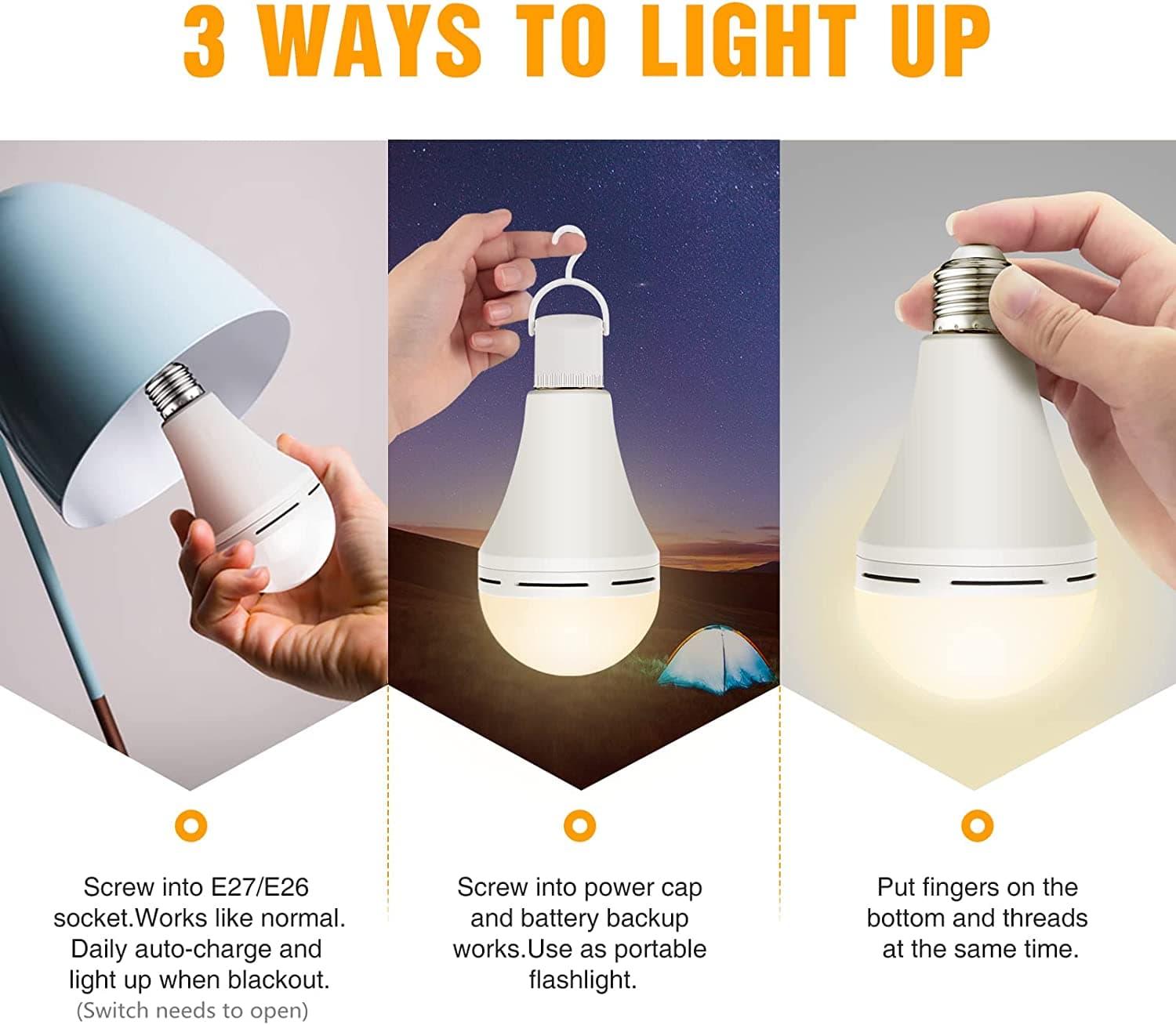 3 WAYS TO LIGHT UP

Screw into E27/E26 socket.Works like normal. Daily auto-charge and light up when blackout.
(Switch needs to open)

Screw into power cap and battery backup works.Use as portable flashlight.

Put fingers on the bottom and threads at the same time.