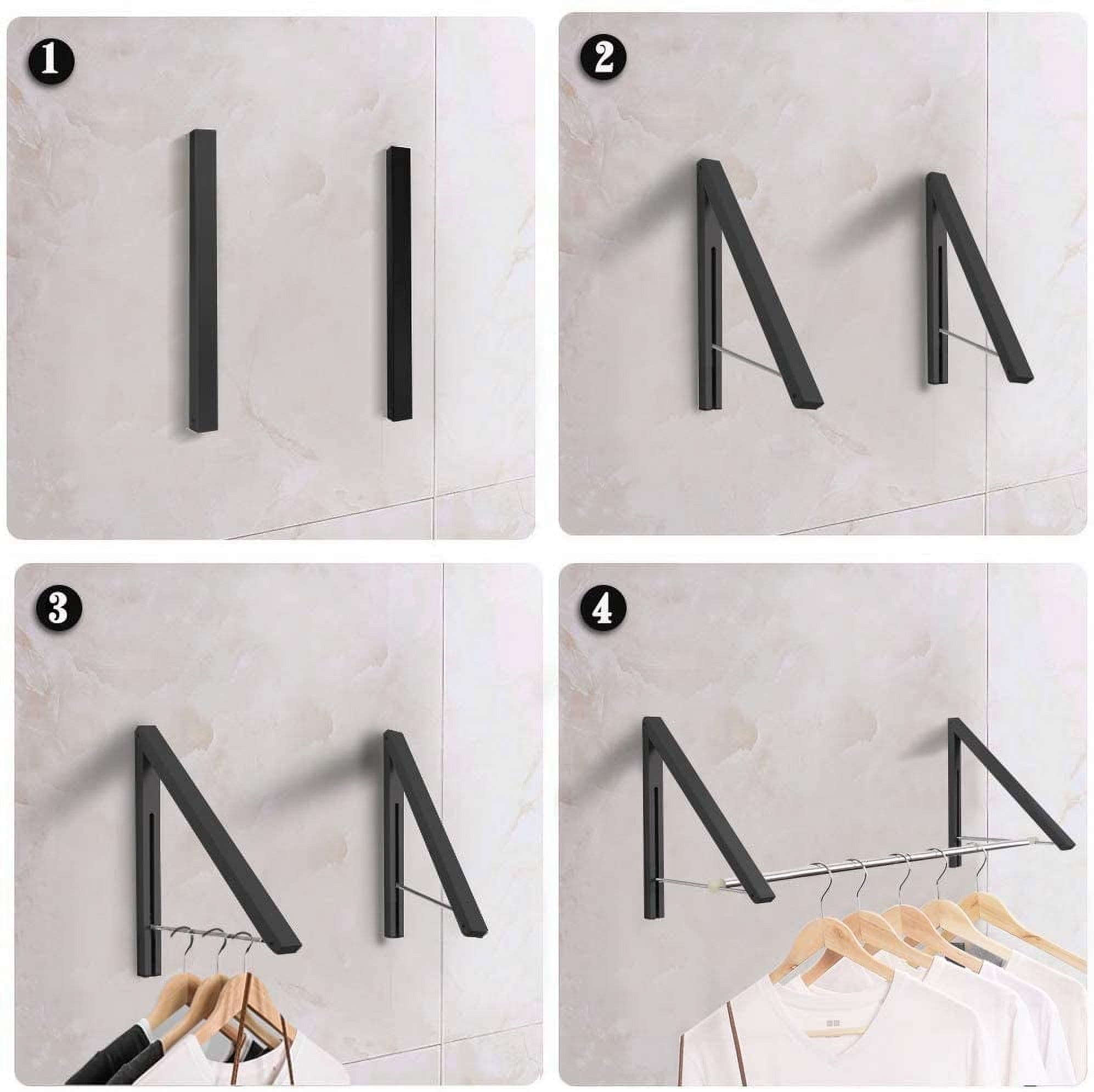 1

2

3

4