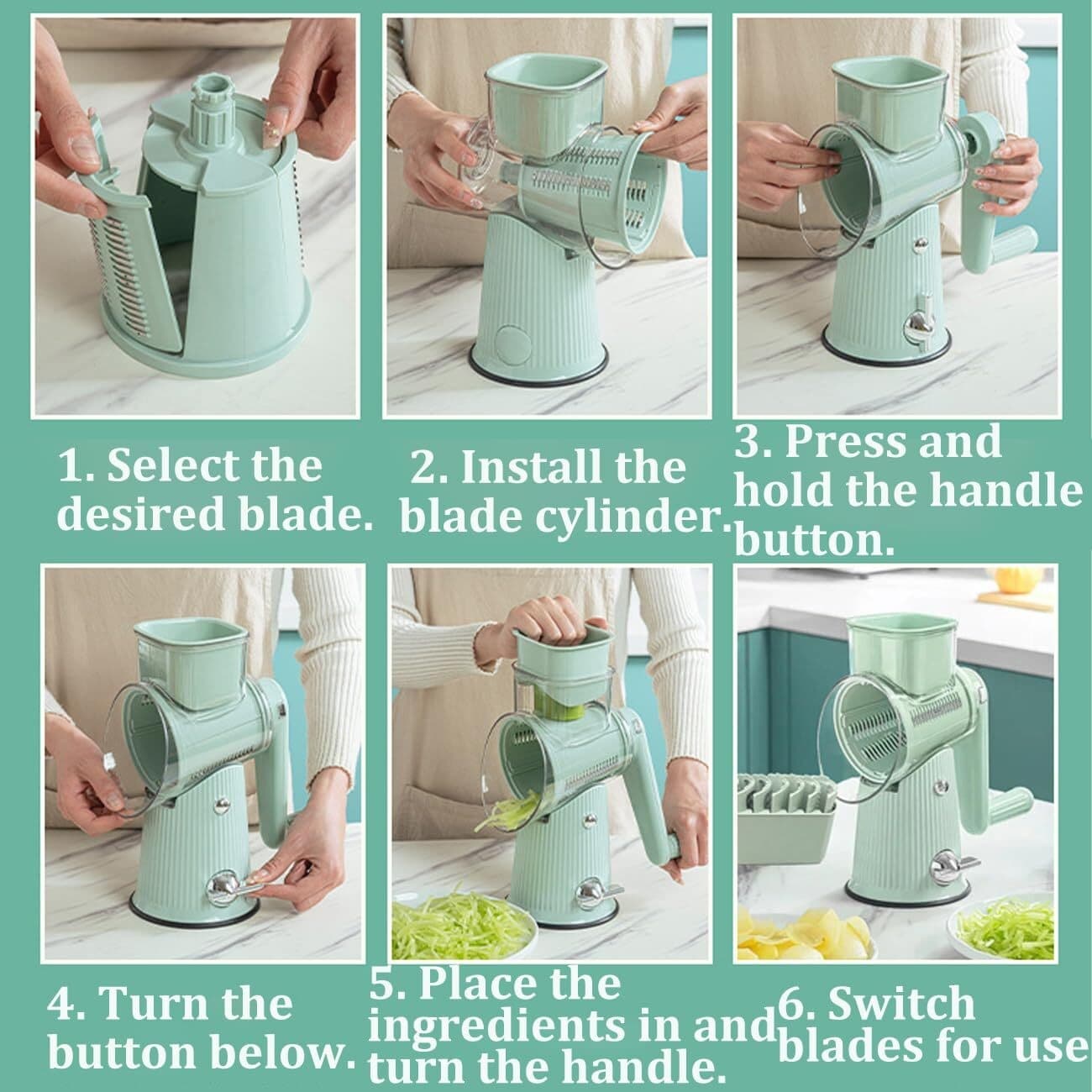 1. Select the desired blade.

2. Install the blade cylinder.

3. Press and hold the handle button.

4. Turn the button below.

5. Place the ingredients in and turn the handle.

6. Switch blades for use