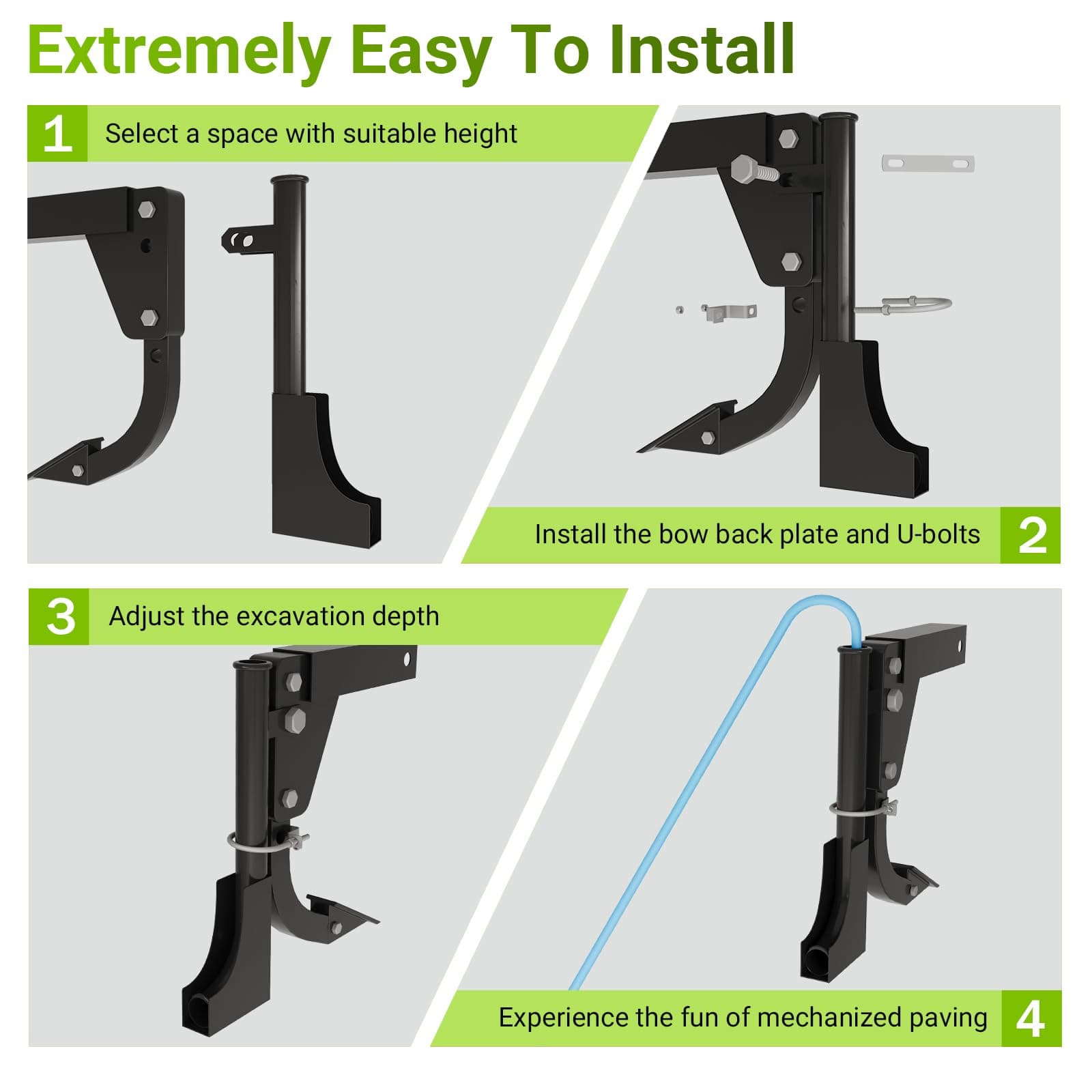 Extremely Easy To Install

1 Select a space with suitable height

Install the bow back plate and U-bolts 2

3 Adjust the excavation depth

Experience the fun of mechanized paving 4