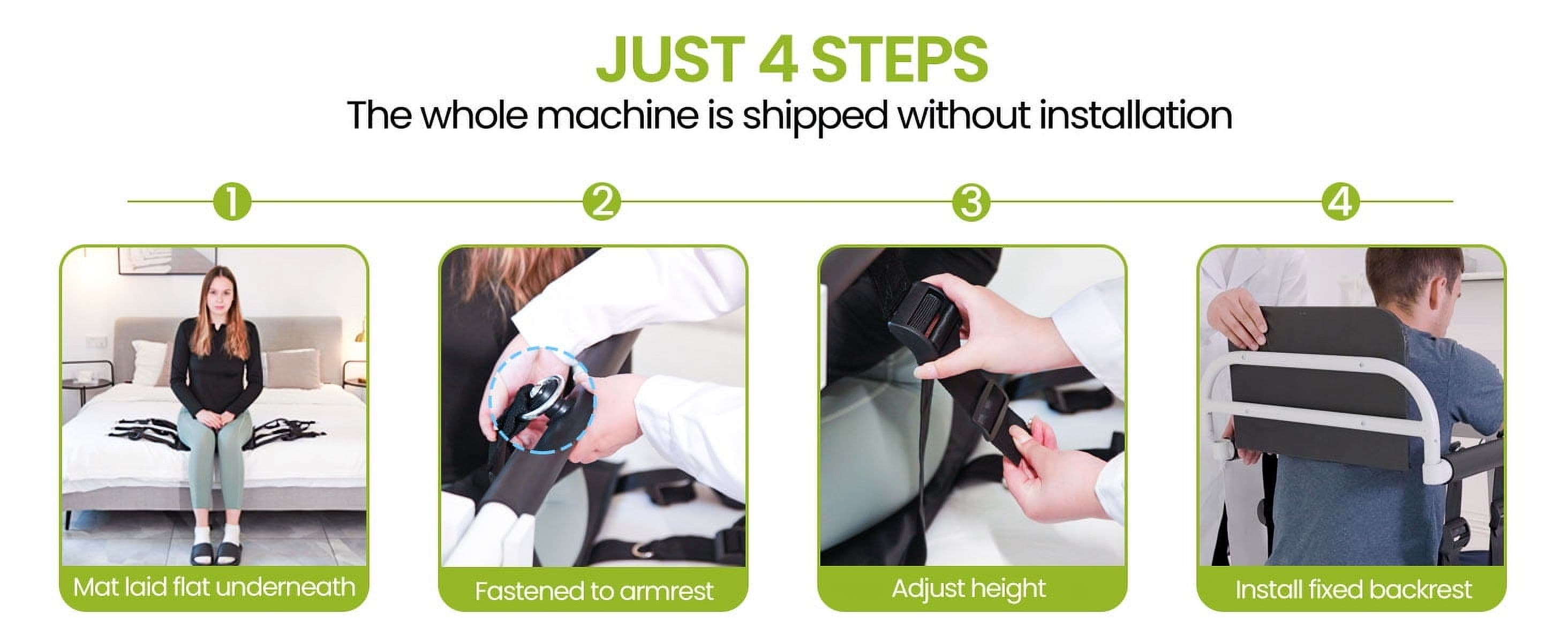 JUST 4 STEPS
The whole machine is shipped without installation

1
Mat laid flat underneath

2
Fastened to armrest

3
Adjust height

4
Install fixed backrest