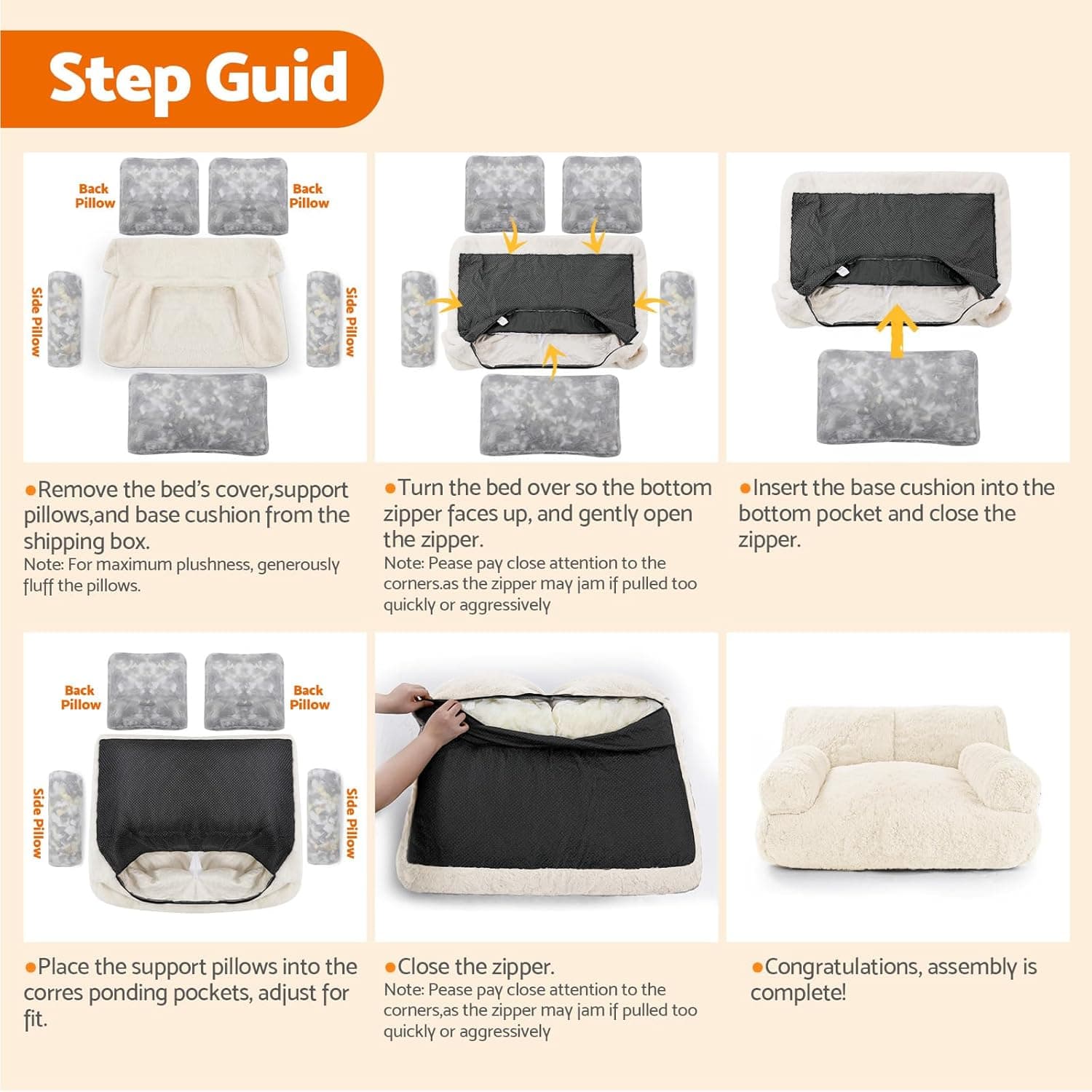 Step Guid

Back Pillow
Back Pillow
Side Pillow
Side Pillow

●Remove the bed's cover,support pillows,and base cushion from the shipping box.
Note: For maximum plushness, generously fluff the pillows.

●Turn the bed over so the bottom zipper faces up, and gently open the zipper.
Note: Pease pay close attention to the corners.as the zipper may jam if pulled too quickly or aggressively

●Insert the base cushion into the bottom pocket and close the zipper.

Back Pillow
Back Pillow
Side Pillow
Side Pillow

●Place the support pillows into the corres ponding pockets, adjust for fit.

●Close the zipper.
Note: Pease pay close attention to the corners,as the zipper may jam if pulled too quickly or aggressively

●Congratulations, assembly is complete!