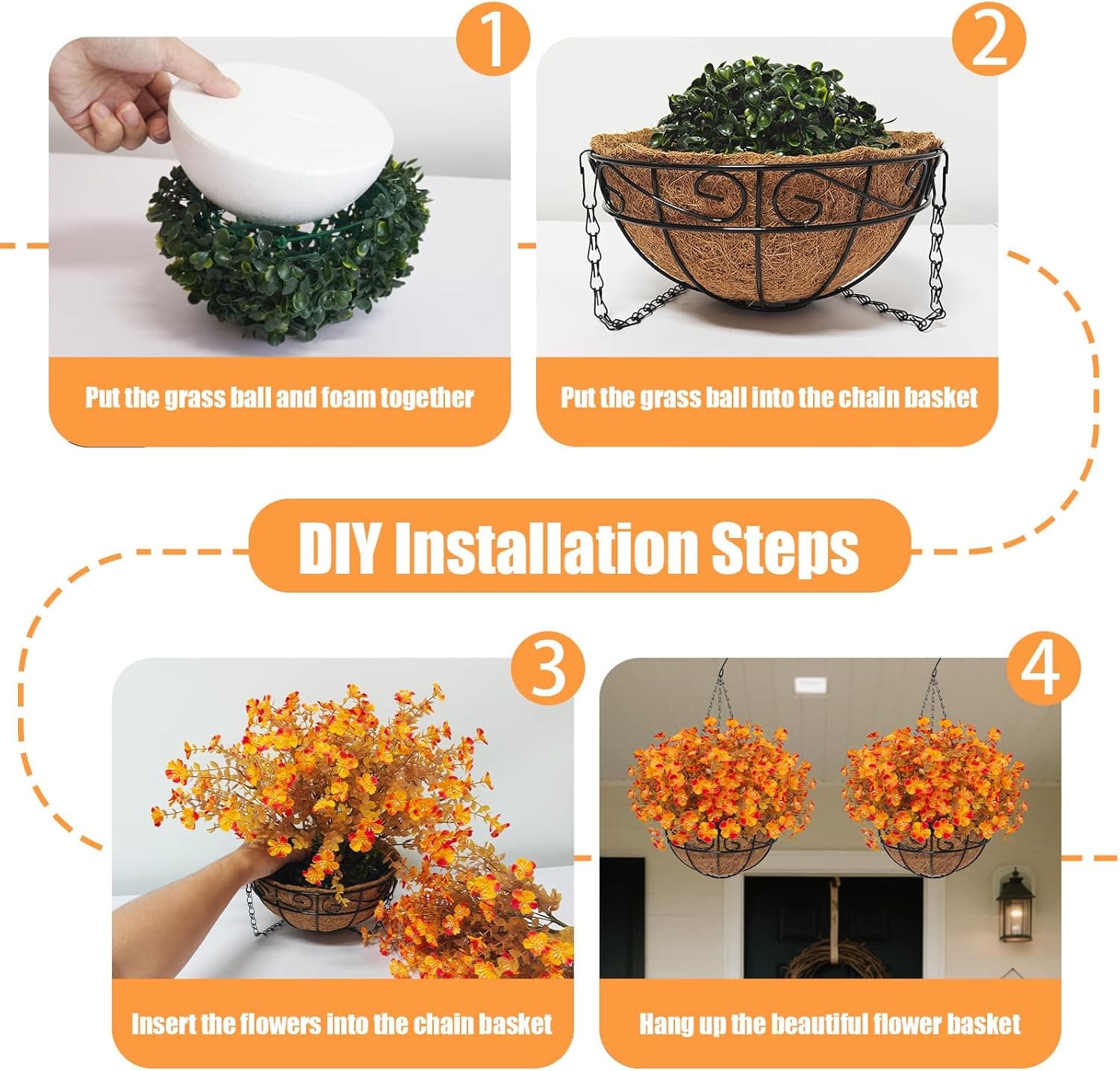 1

Put the grass ball and foam together

2

Put the grass ball into the chain basket

DIY Installation Steps

3

Insert the flowers into the chain basket

4

Hang up the beautiful flower basket