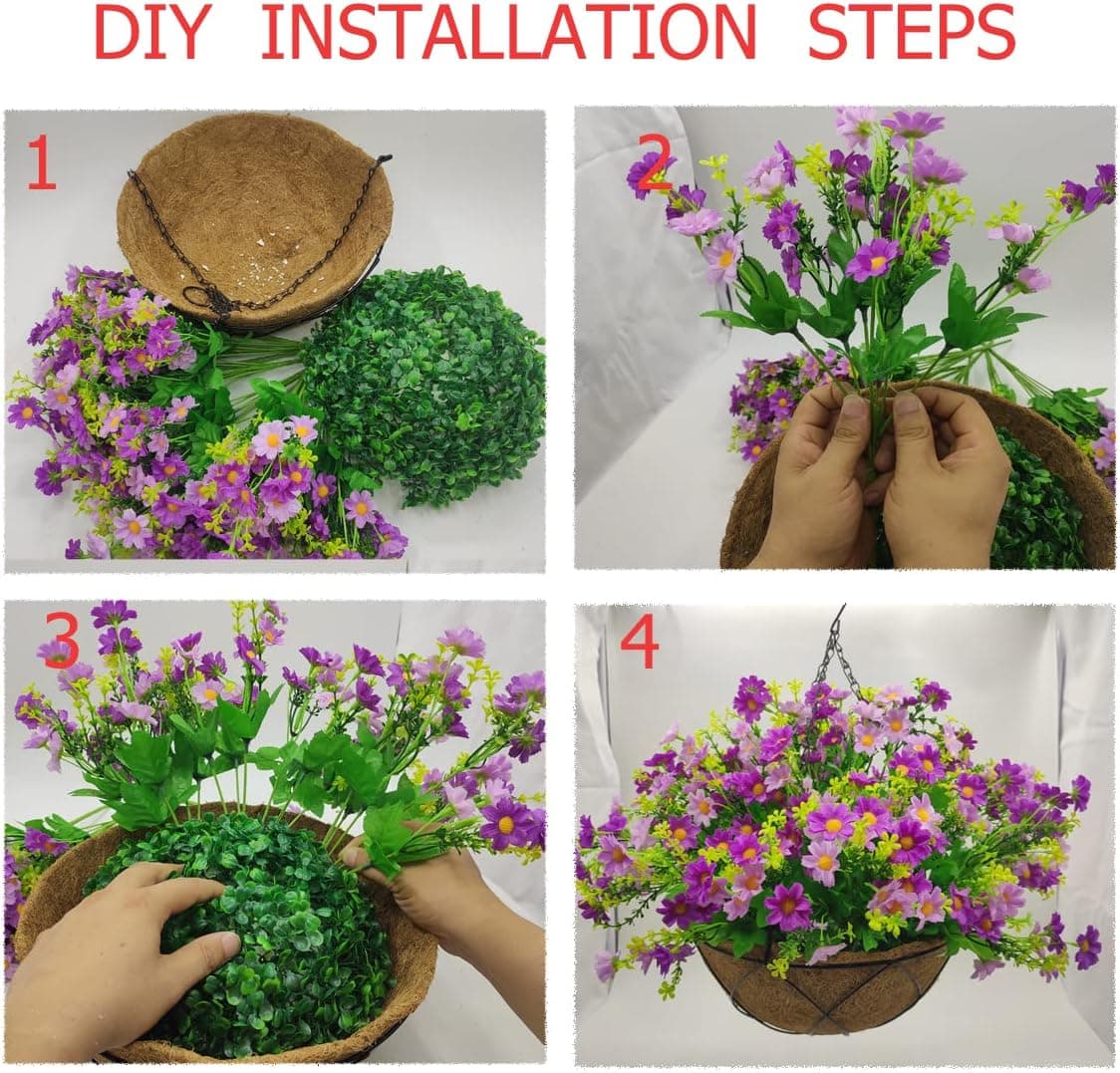 DIY INSTALLATION STEPS

1

2

3

4