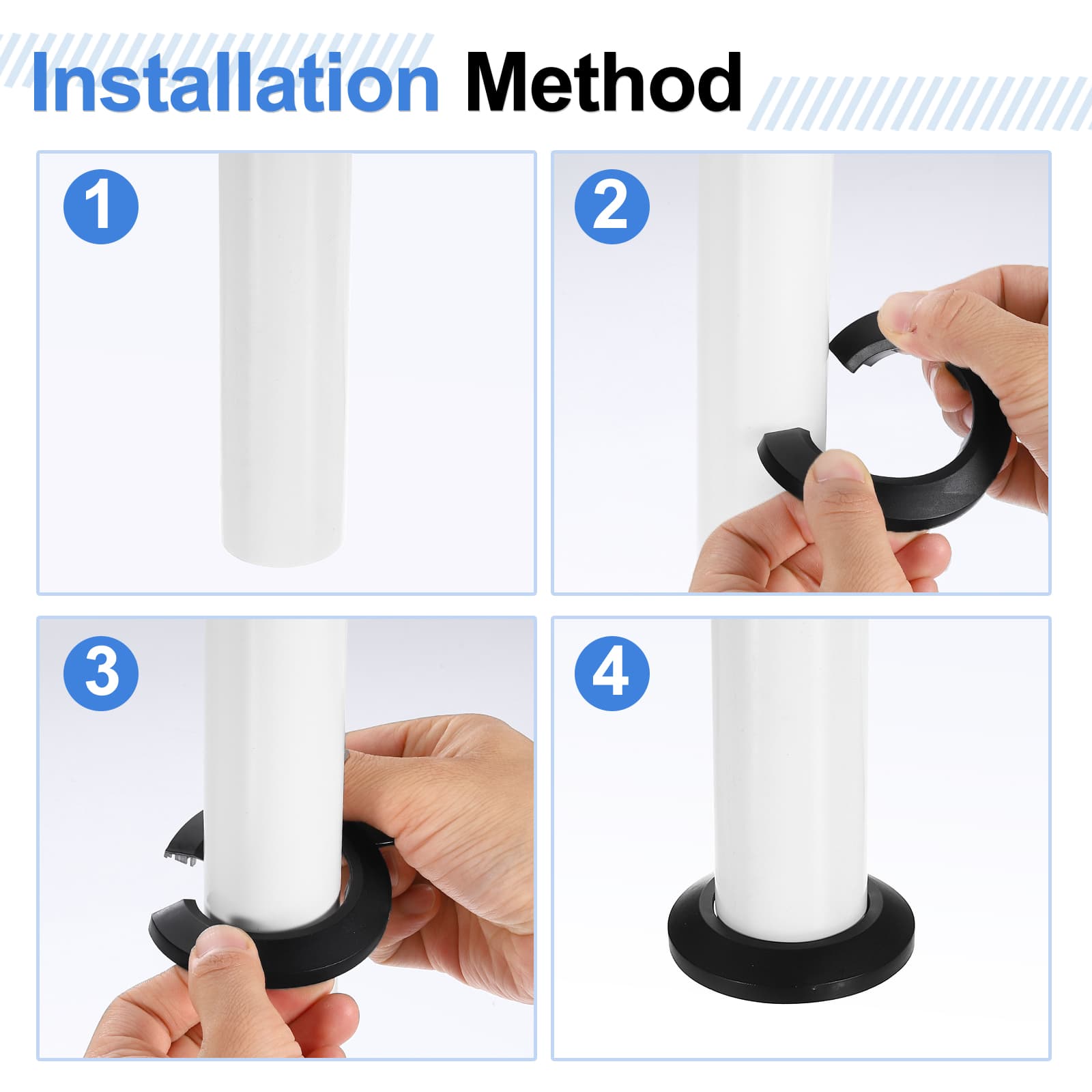 Installation Method

1

2

3

4