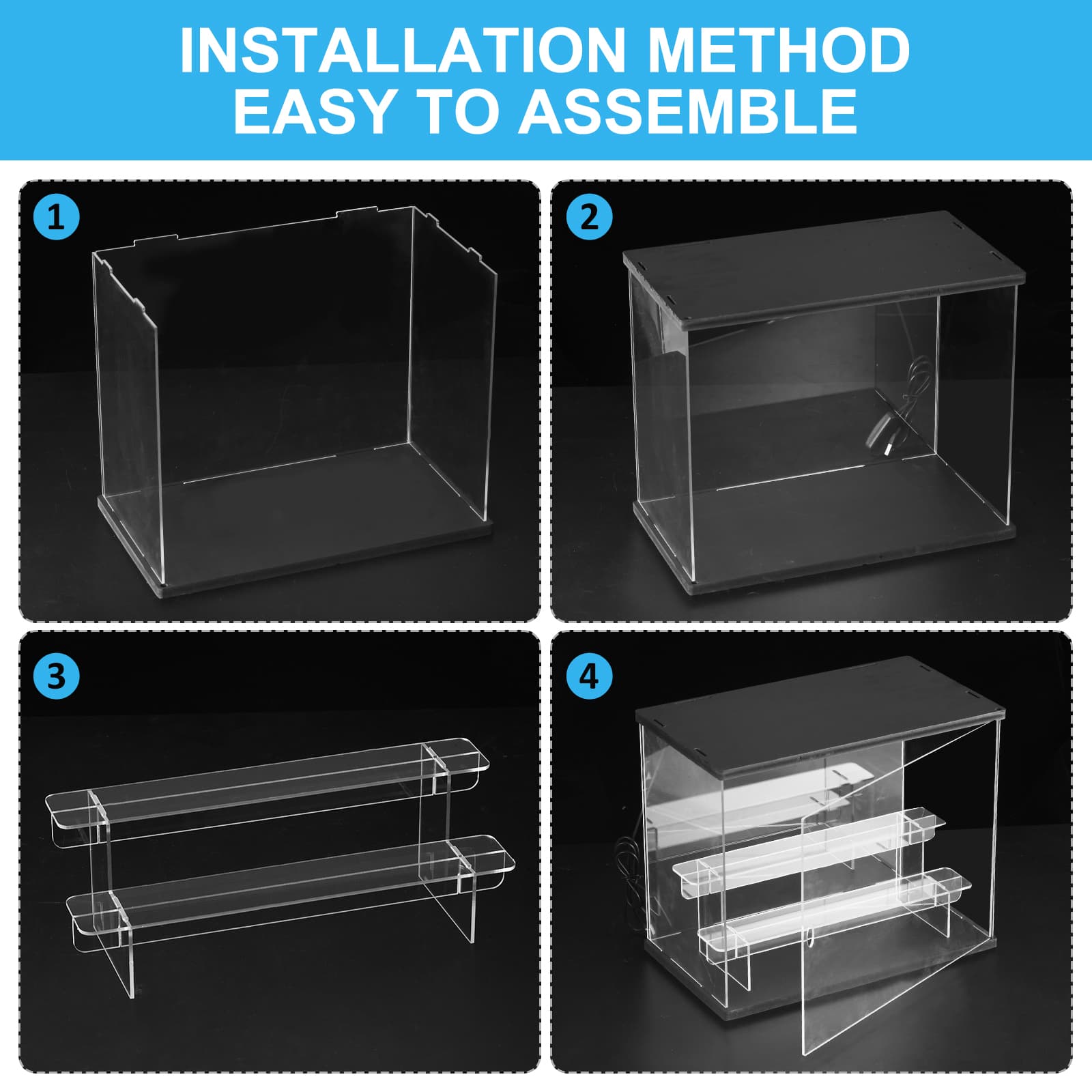 INSTALLATION METHOD
EASY TO ASSEMBLE

1

2

3

4